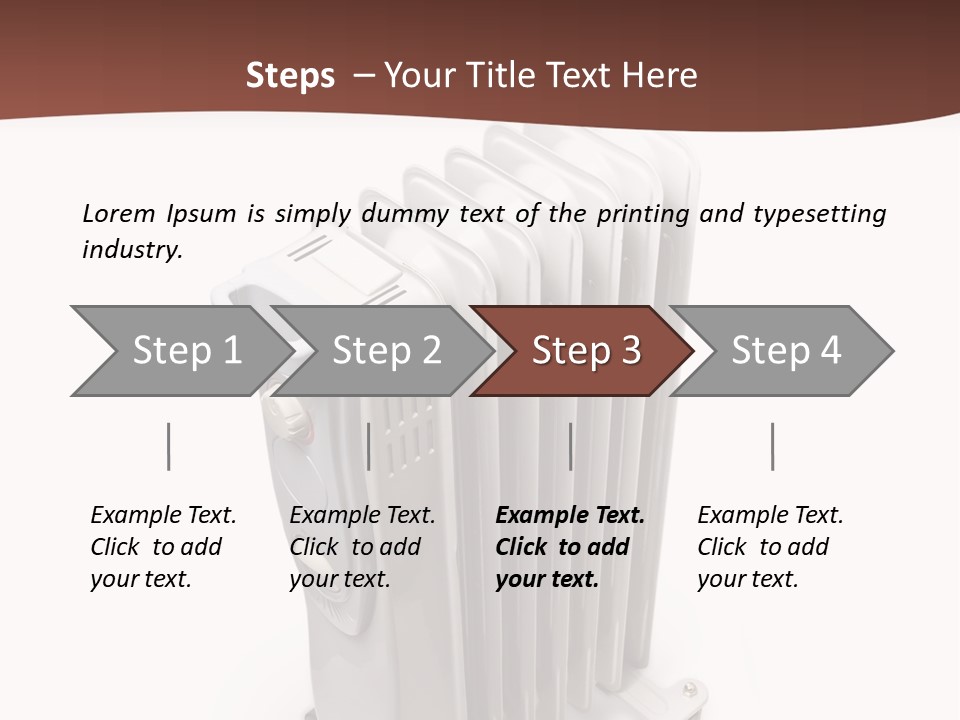 Steps – Your Title Text Here

Lorem Ipsum is simply dummy text of the printing and typesetting industry.

Step 1

Step 2

Step 3

Step 4

Example Text. Click to add your text.

Example Text. Click to add your text.

Example Text. Click to add your text.

Example Text. Click to add your text.