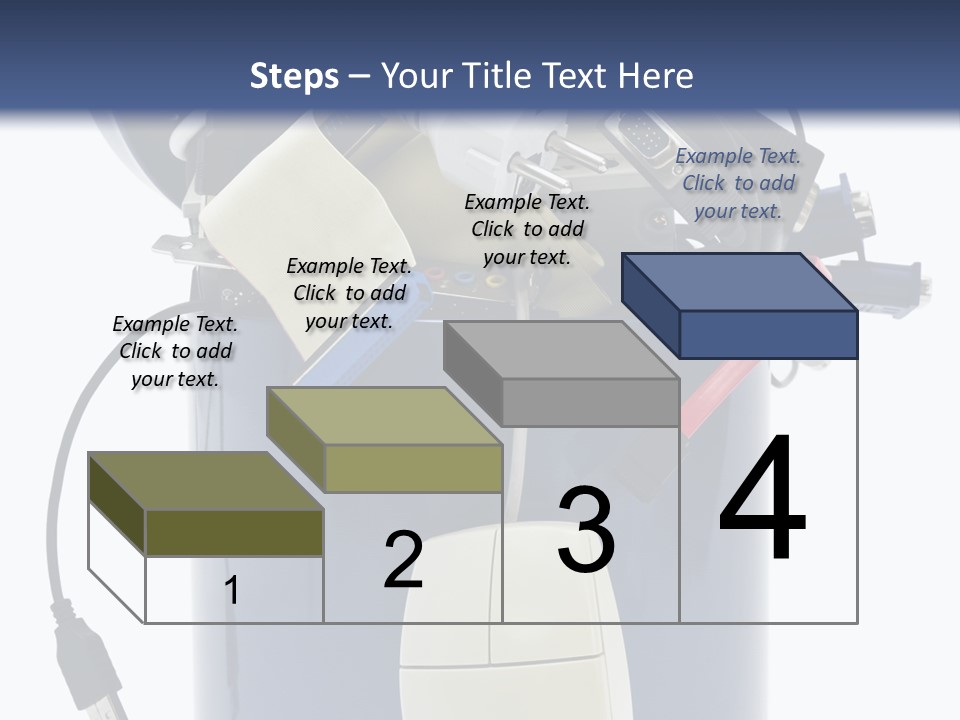 Steps – Your Title Text Here

Example Text. Click to add your text.

Example Text. Click to add your text.

Example Text. Click to add your text.

Example Text. Click to add your text.

1

2

3

4