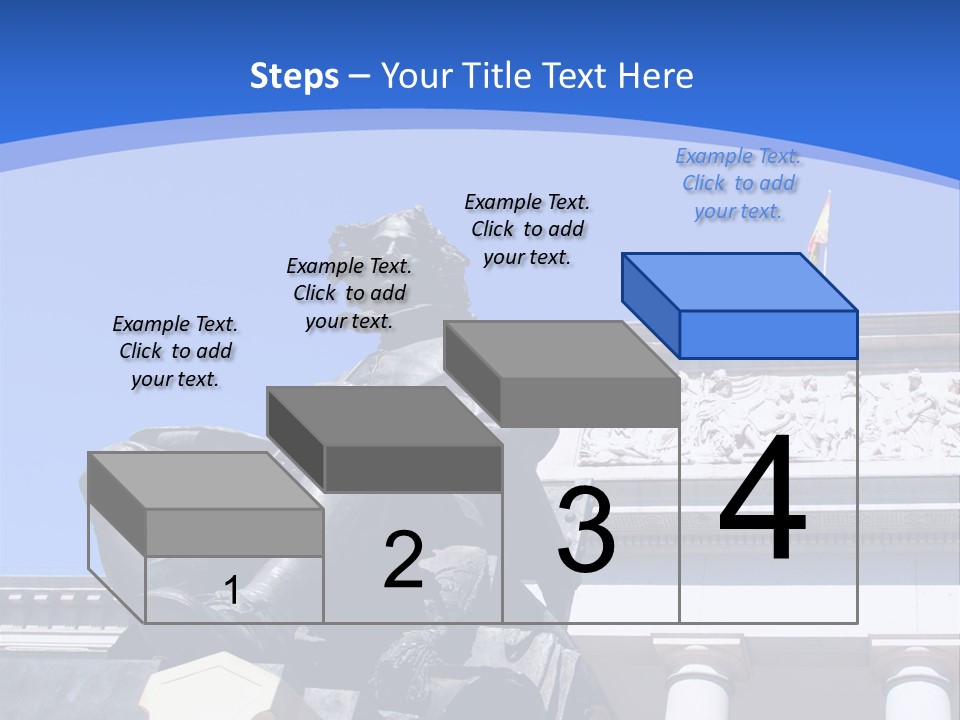 Steps – Your Title Text Here

Example Text. Click to add your text.

Example Text. Click to add your text.

Example Text. Click to add your text.

Example Text. Click to add your text.

1

2

3

4