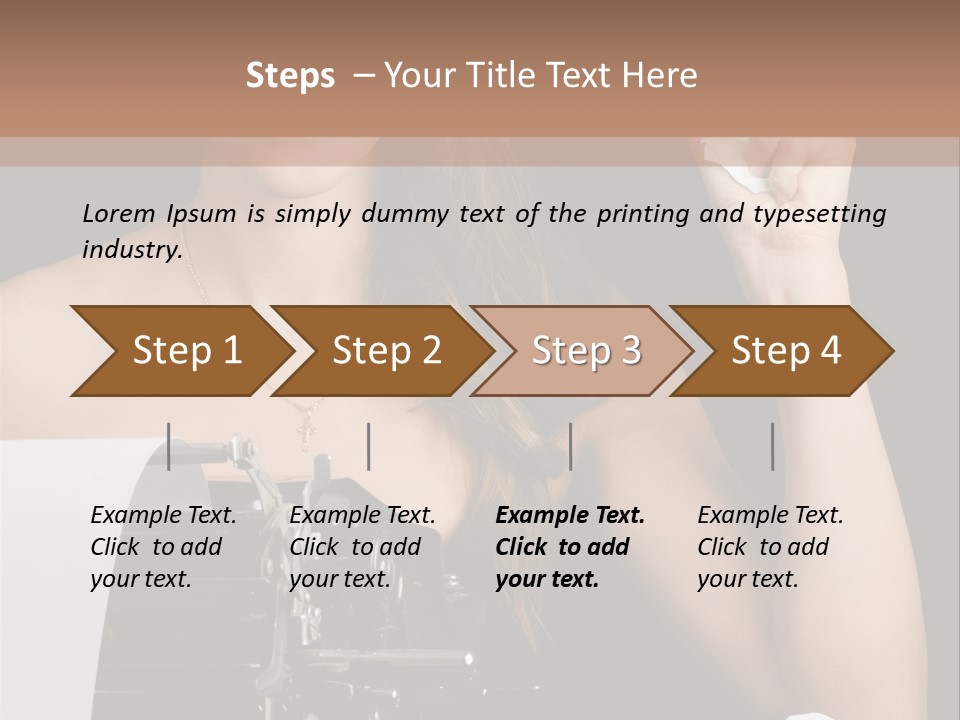 Steps – Your Title Text Here

Lorem Ipsum is simply dummy text of the printing and typesetting industry.

Step 1

Step 2

Step 3

Step 4

Example Text. Click to add your text.

Example Text. Click to add your text.

Example Text. Click to add your text.

Example Text. Click to add your text.