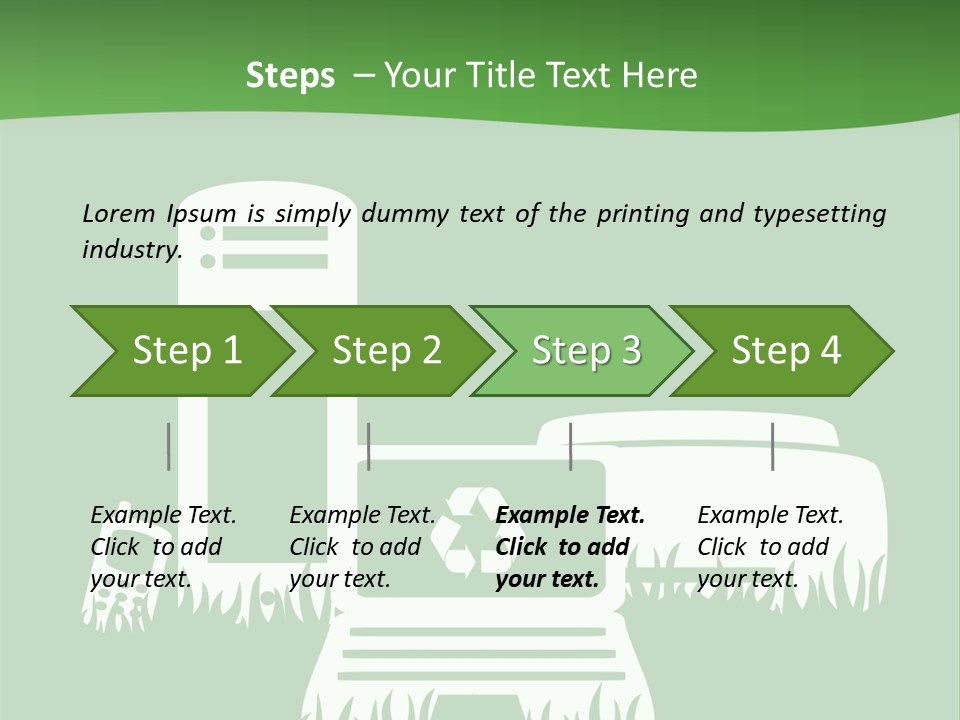 Steps – Your Title Text Here

Lorem Ipsum is simply dummy text of the printing and typesetting industry.

Step 1

Step 2

Step 3

Step 4

Example Text. Click to add your text.

Example Text. Click to add your text.

Example Text. Click to add your text.

Example Text. Click to add your text.