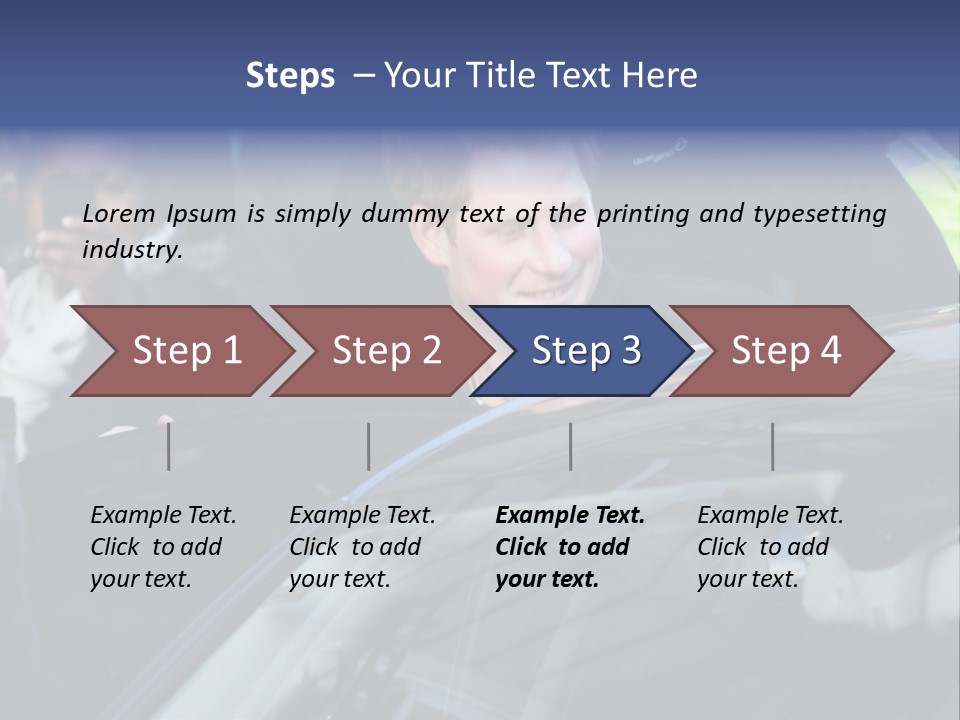 Steps – Your Title Text Here

Lorem Ipsum is simply dummy text of the printing and typesetting industry.

Step 1

Step 2

Step 3

Step 4

Example Text. Click to add your text.

Example Text. Click to add your text.

Example Text. Click to add your text.

Example Text. Click to add your text.