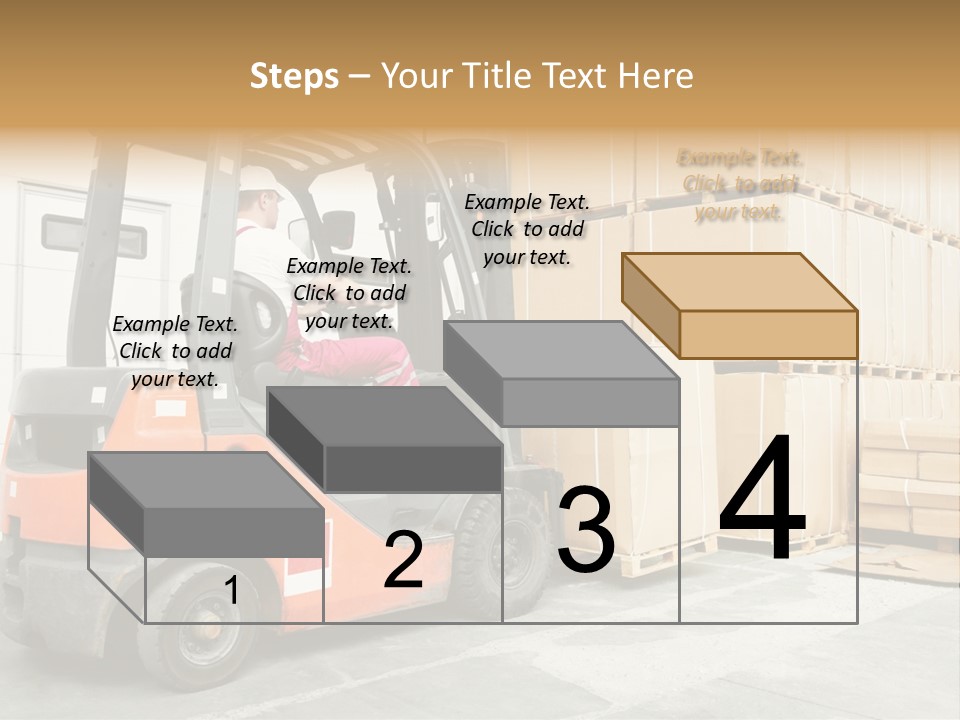 Steps – Your Title Text Here

Example Text. Click to add your text.

Example Text. Click to add your text.

Example Text. Click to add your text.

Example Text. Click to add your text.

1

2

3

4