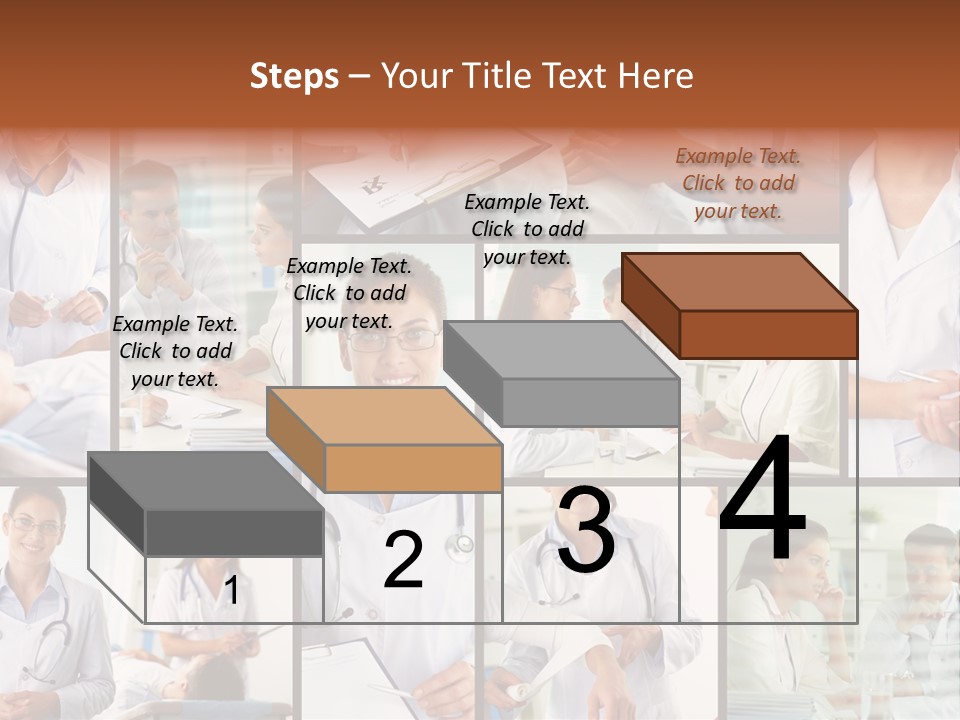 Steps – Your Title Text Here

Example Text. Click to add your text.

Example Text. Click to add your text.

Example Text. Click to add your text.

Example Text. Click to add your text.

1

2

3

4