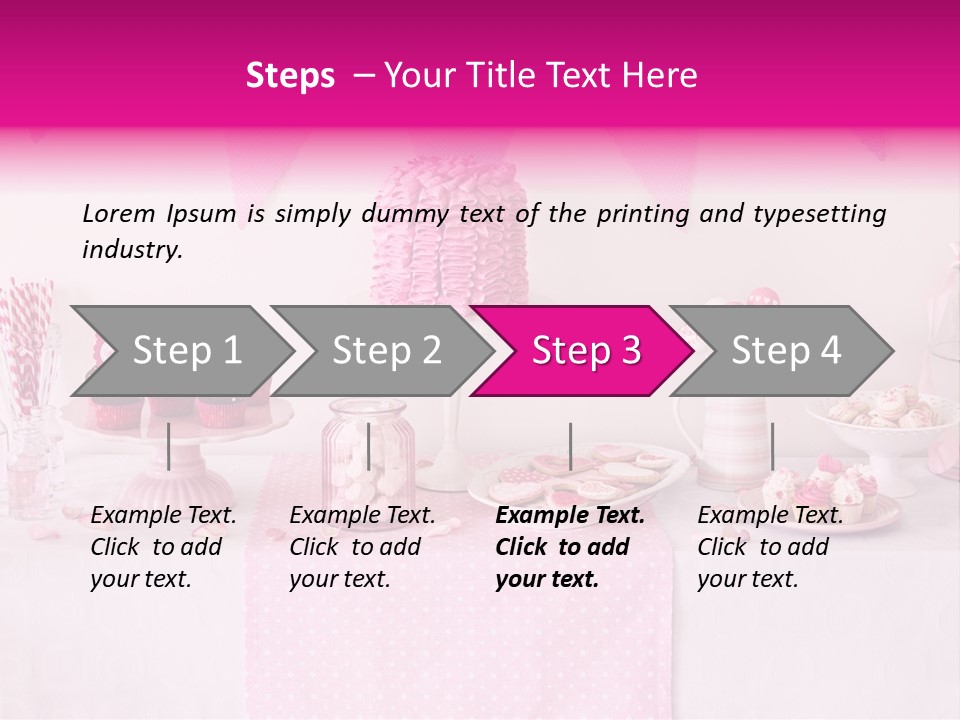 Steps – Your Title Text Here

Lorem Ipsum is simply dummy text of the printing and typesetting industry.

Step 1

Step 2

Step 3

Step 4

Example Text. Click to add your text.

Example Text. Click to add your text.

Example Text. Click to add your text.

Example Text. Click to add your text.