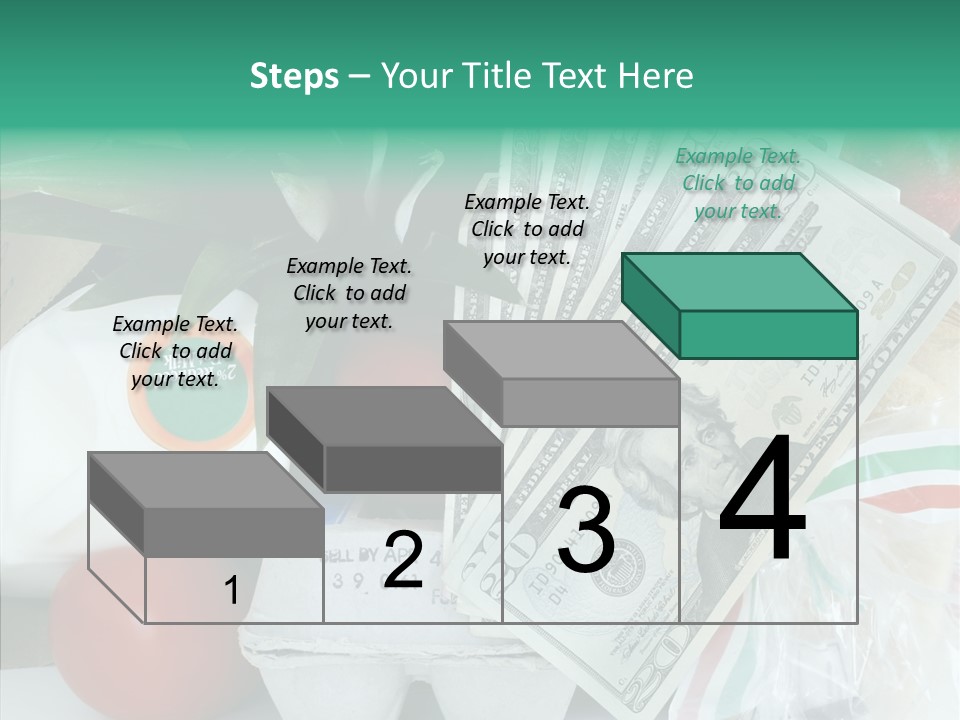 Steps – Your Title Text Here

Example Text. Click to add your text.

Example Text. Click to add your text.

Example Text. Click to add your text.

Example Text. Click to add your text.

1

2

3

4