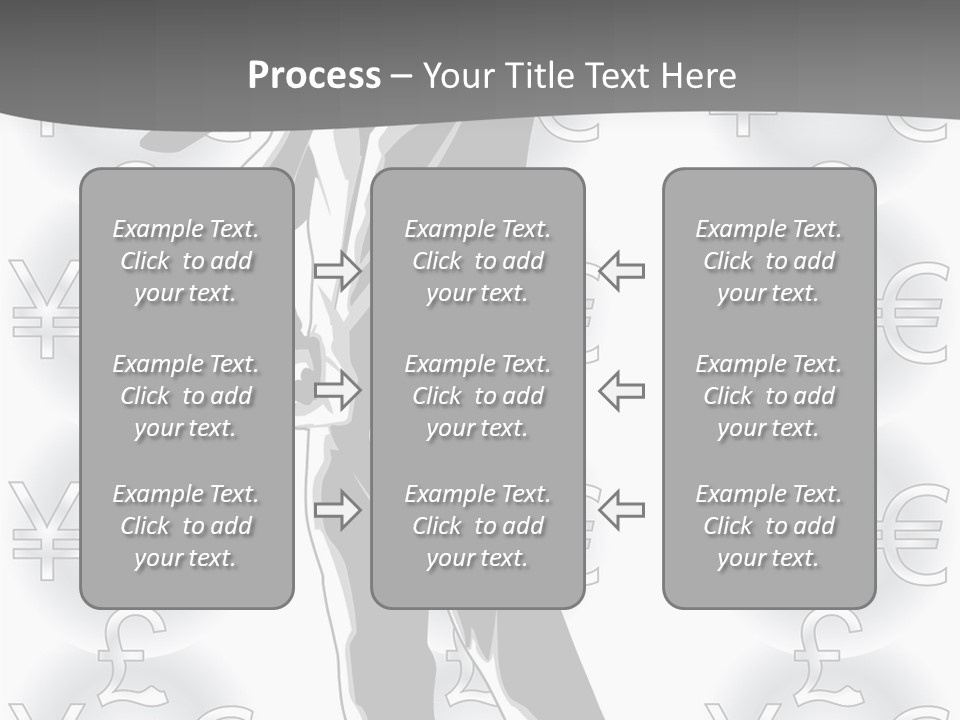 Process – Your Title Text Here

Example Text. Click to add your text.

Example Text. Click to add your text.

Example Text. Click to add your text.

Example Text. Click to add your text.

Example Text. Click to add your text.

Example Text. Click to add your text.

Example Text. Click to add your text.

Example Text. Click to add your text.

Example Text. Click to add your text.