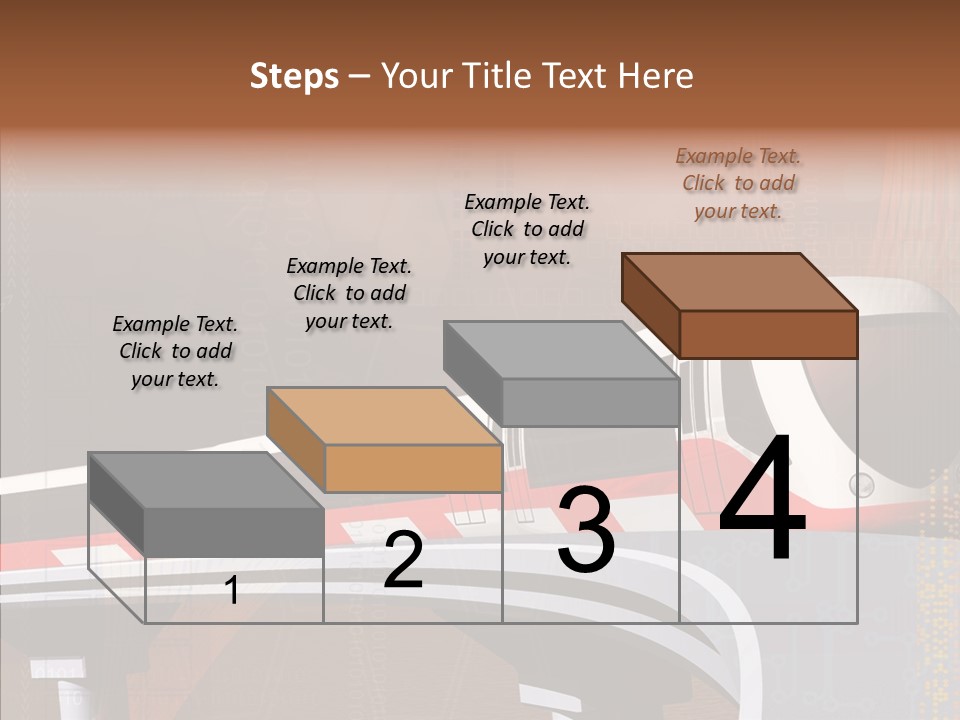 Steps – Your Title Text Here

Example Text. Click to add your text.

Example Text. Click to add your text.

Example Text. Click to add your text.

Example Text. Click to add your text.

1

2

3

4