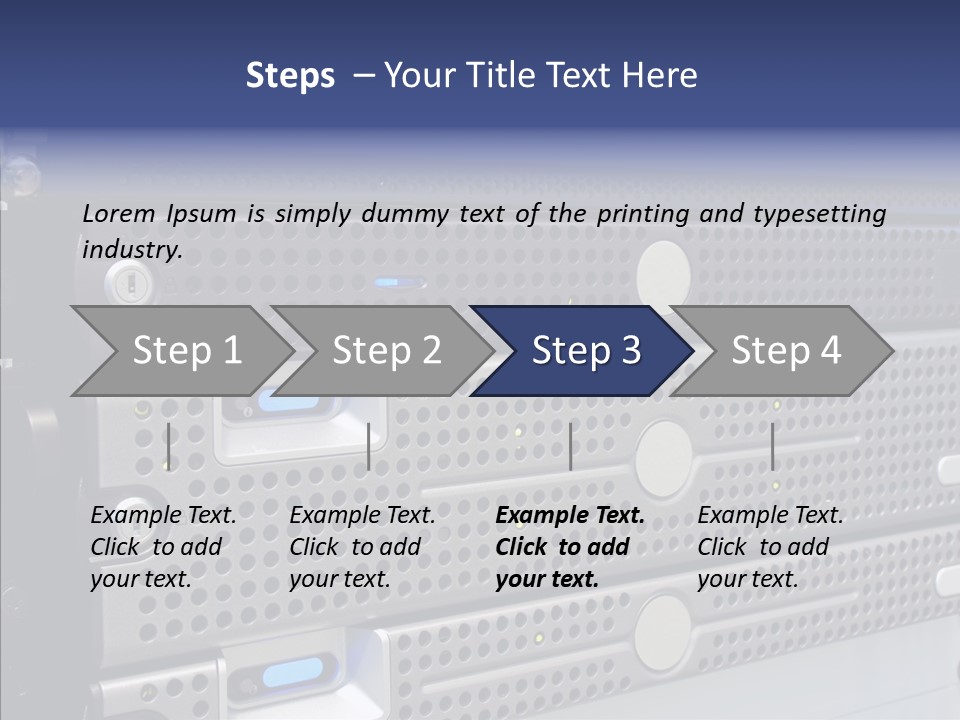 Steps – Your Title Text Here

Lorem Ipsum is simply dummy text of the printing and typesetting industry.

Step 1

Step 2

Step 3

Step 4

Example Text. Click to add your text.

Example Text. Click to add your text.

Example Text. Click to add your text.

Example Text. Click to add your text.