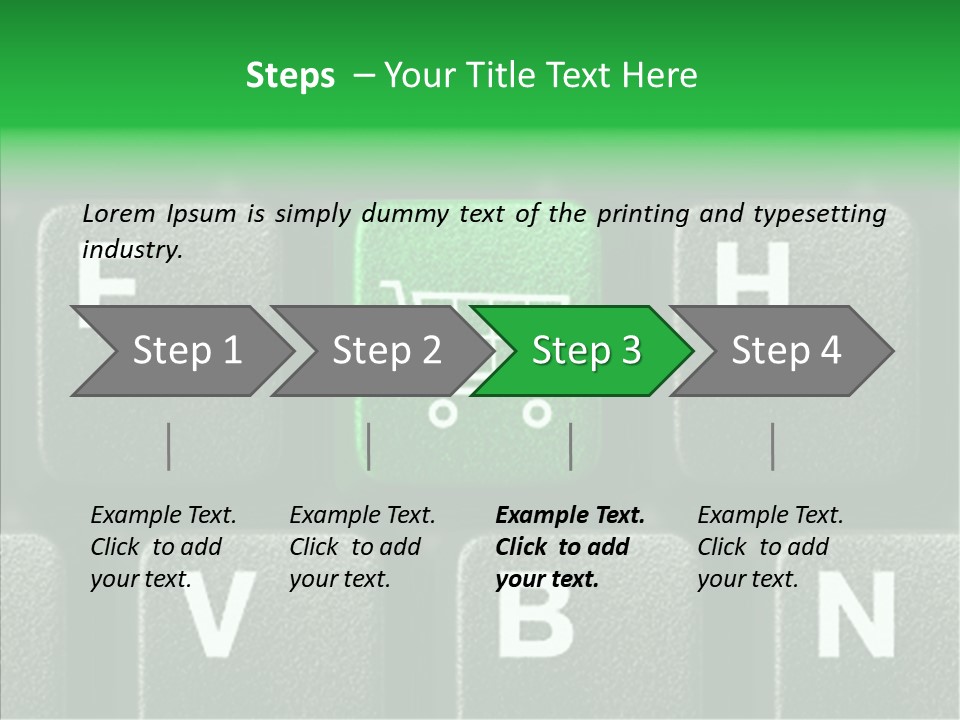 Steps – Your Title Text Here

Lorem Ipsum is simply dummy text of the printing and typesetting industry.

Step 1

Step 2

Step 3

Step 4

Example Text. Click to add your text.

Example Text. Click to add your text.

Example Text. Click to add your text.

Example Text. Click to add your text.

H

V

B

N