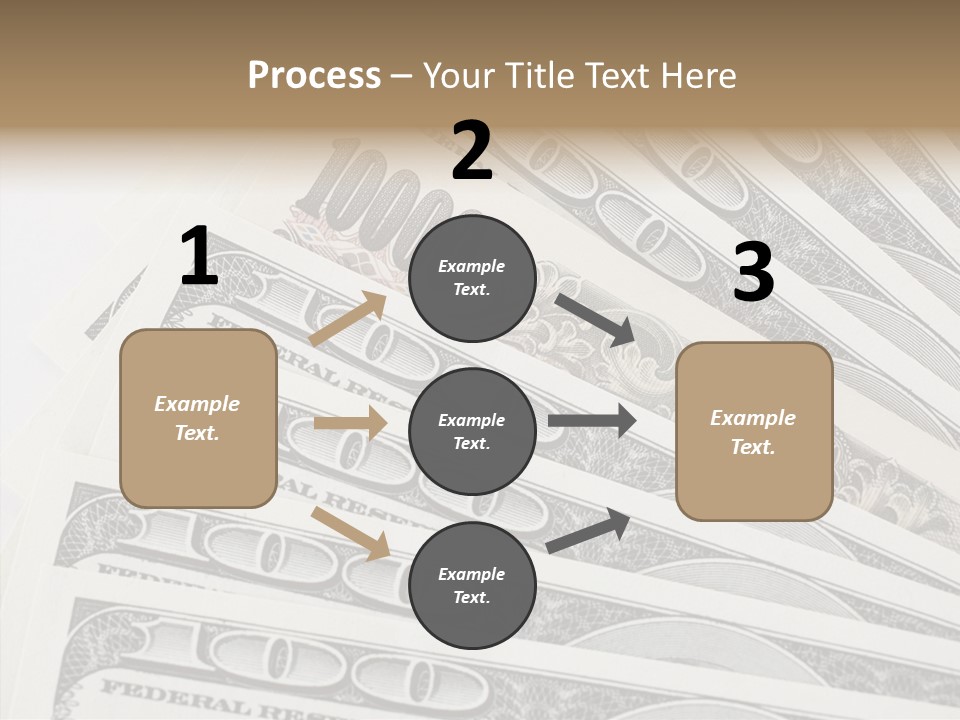 Process – Your Title Text Here

1

Example Text.

2

Example Text.

Example Text.

Example Text.

3

Example Text.