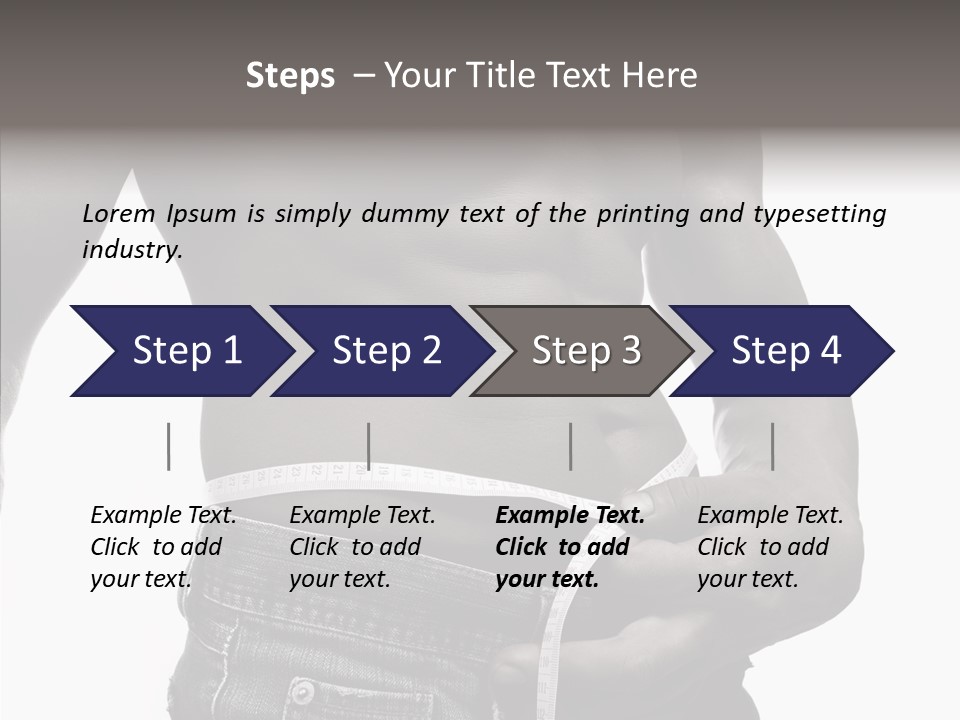 Steps – Your Title Text Here

Lorem Ipsum is simply dummy text of the printing and typesetting industry.

Step 1

Step 2

Step 3

Step 4

Example Text. Click to add your text.

Example Text. Click to add your text.

Example Text. Click to add your text.

Example Text. Click to add your text.