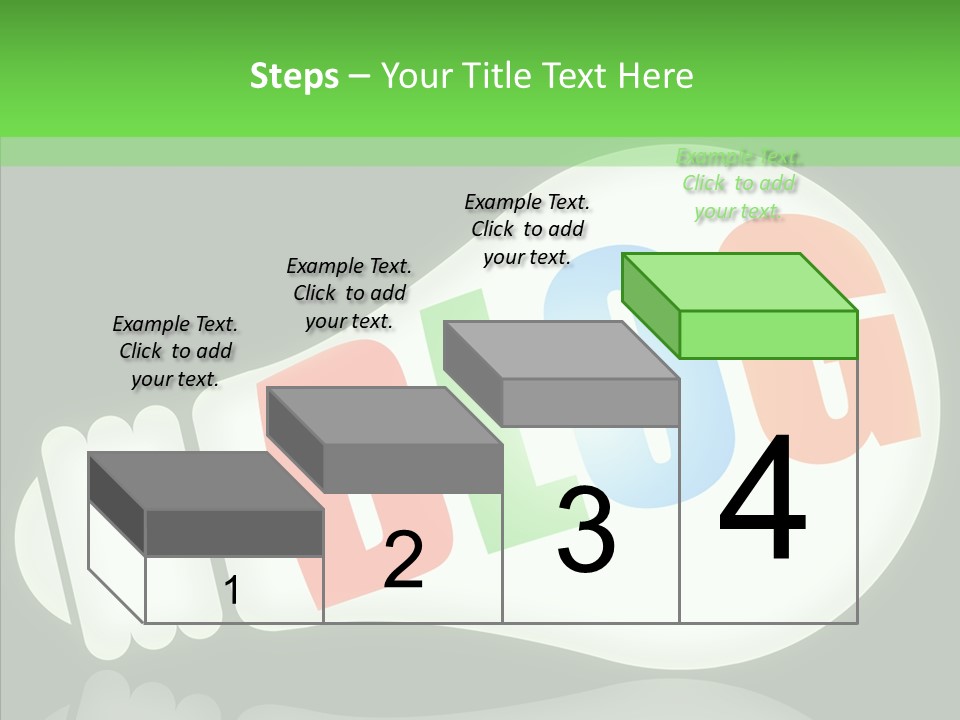 Steps – Your Title Text Here

Example Text. Click to add your text.

Example Text. Click to add your text.

Example Text. Click to add your text.

Example Text. Click to add your text.

BLOG

1

2

3

4