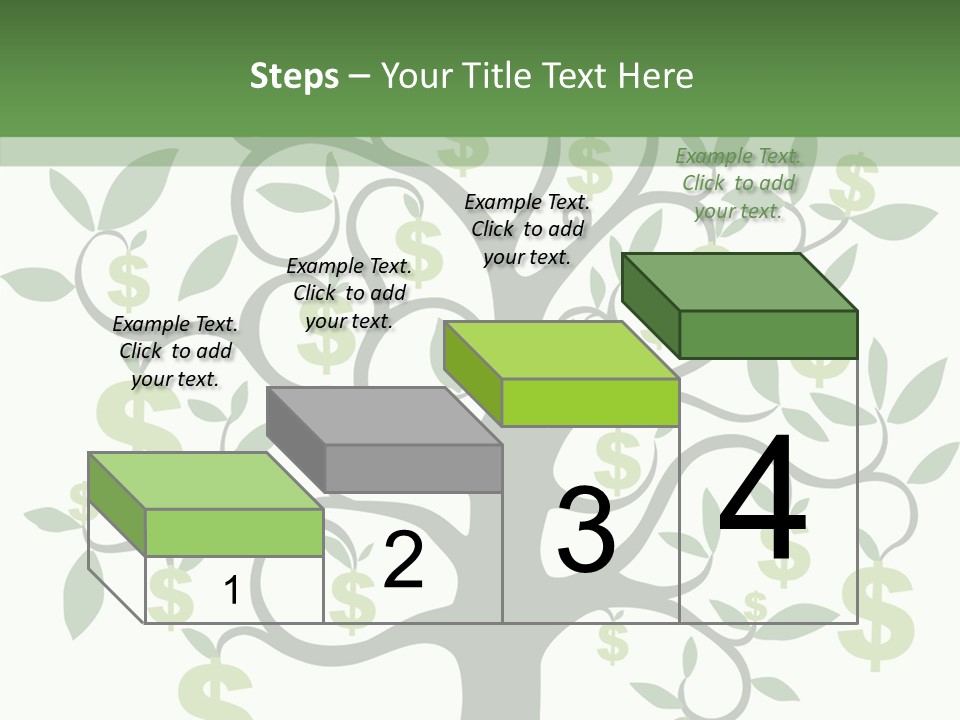 Steps – Your Title Text Here

Example Text. Click to add your text.

Example Text. Click to add your text.

Example Text. Click to add your text.

Example Text. Click to add your text.

1

2

3

4