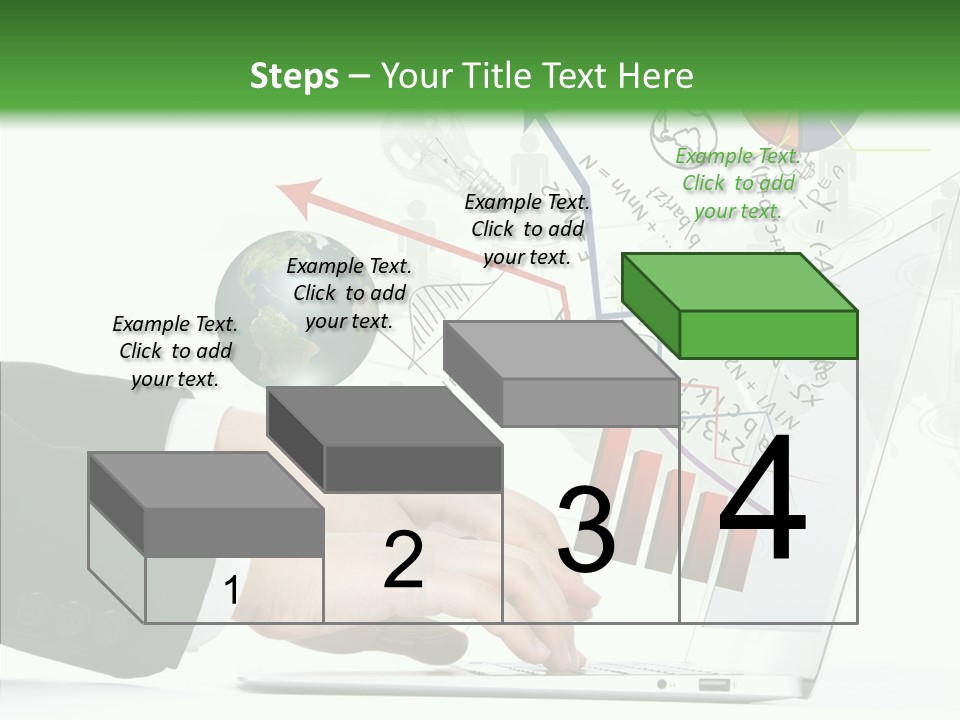 Steps – Your Title Text Here

Example Text. Click to add your text.

Example Text. Click to add your text.

Example Text. Click to add your text.

Example Text. Click to add your text.

1

2

3

4