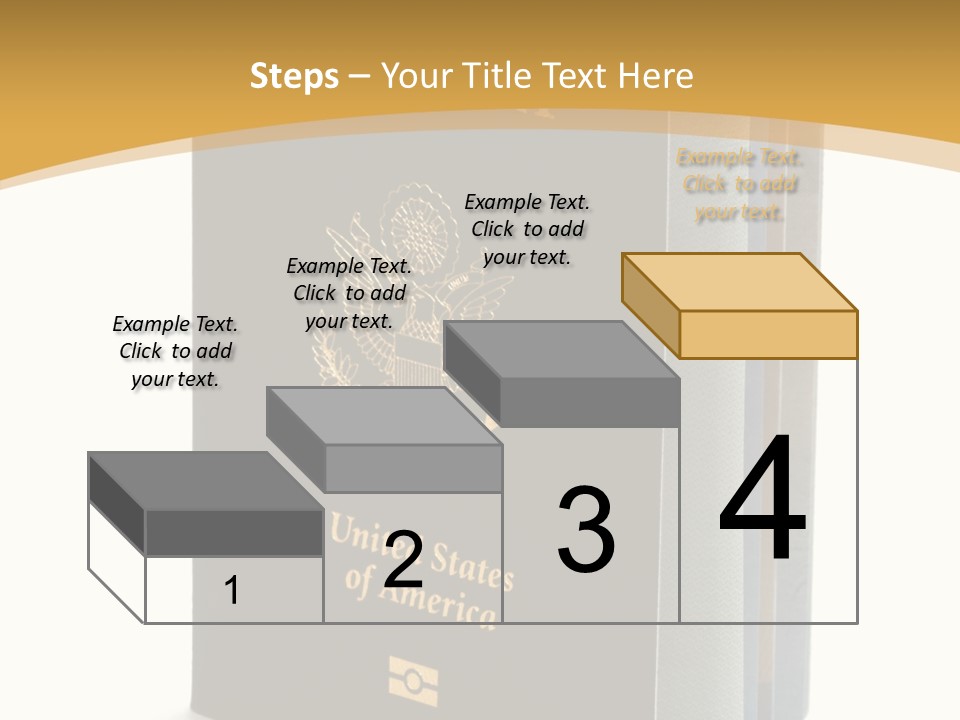 Steps – Your Title Text Here

Example Text. Click to add your text.

Example Text. Click to add your text.

Example Text. Click to add your text.

Example Text. Click to add your text.

1

2

3

4

United States of America