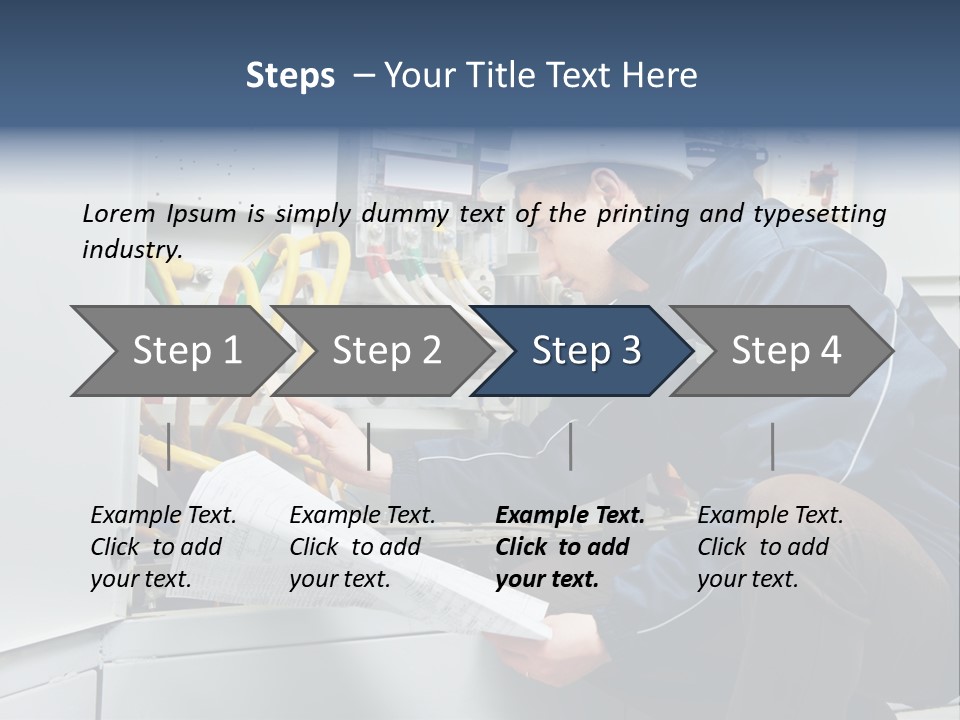 Steps – Your Title Text Here

Lorem Ipsum is simply dummy text of the printing and typesetting industry.

Step 1

Step 2

Step 3

Step 4

Example Text. Click to add your text.

Example Text. Click to add your text.

Example Text. Click to add your text.

Example Text. Click to add your text.