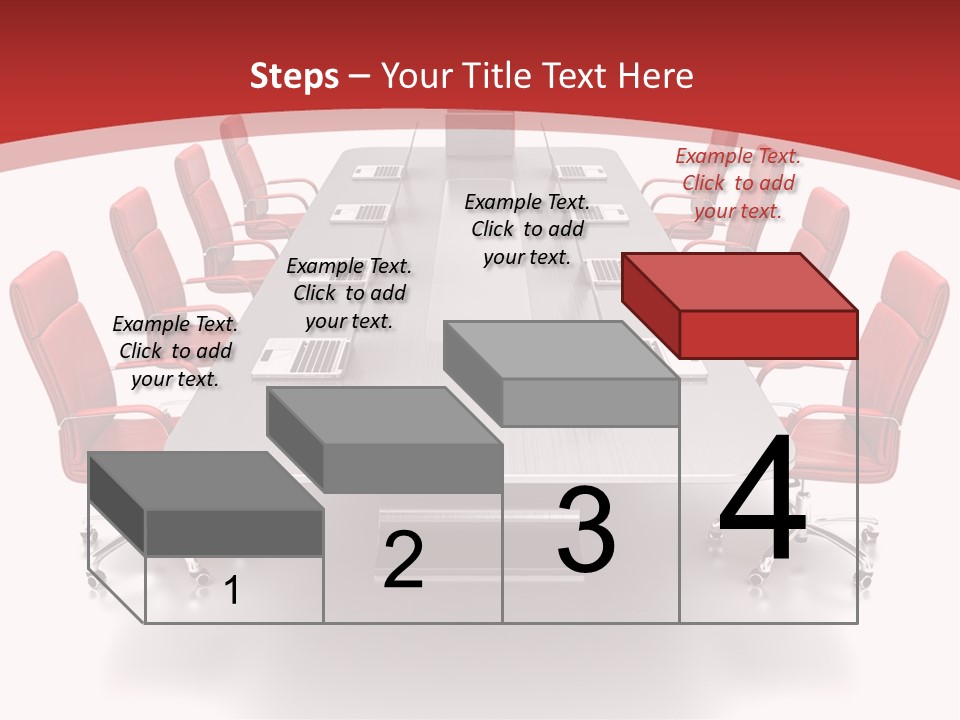 Steps – Your Title Text Here

Example Text. Click to add your text.

Example Text. Click to add your text.

Example Text. Click to add your text.

Example Text. Click to add your text.

1

2

3

4