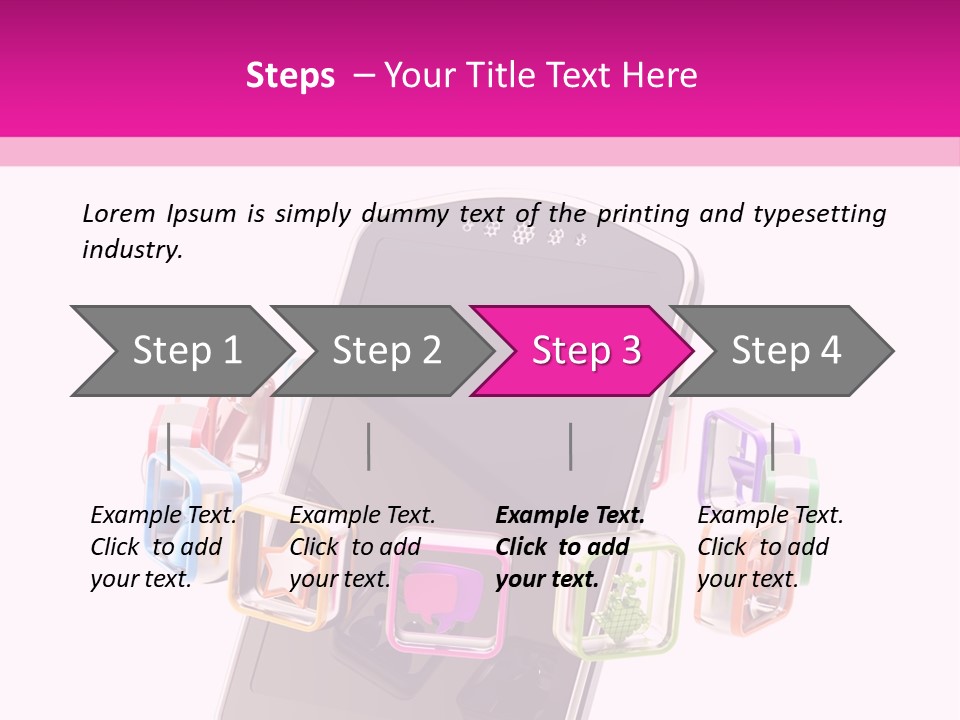 Steps – Your Title Text Here

Lorem Ipsum is simply dummy text of the printing and typesetting industry.

Step 1

Step 2

Step 3

Step 4

Example Text. Click to add your text.

Example Text. Click to add your text.

Example Text. Click to add your text.

Example Text. Click to add your text.