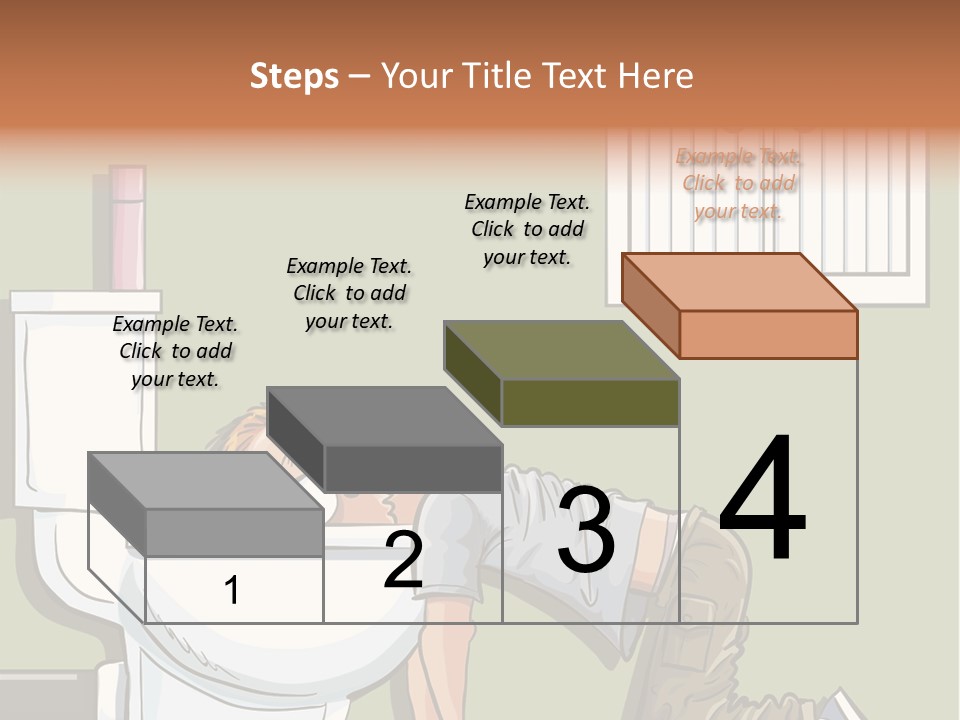 Steps – Your Title Text Here

Example Text. Click to add your text.

Example Text. Click to add your text.

Example Text. Click to add your text.

Example Text. Click to add your text.

1

2

3

4