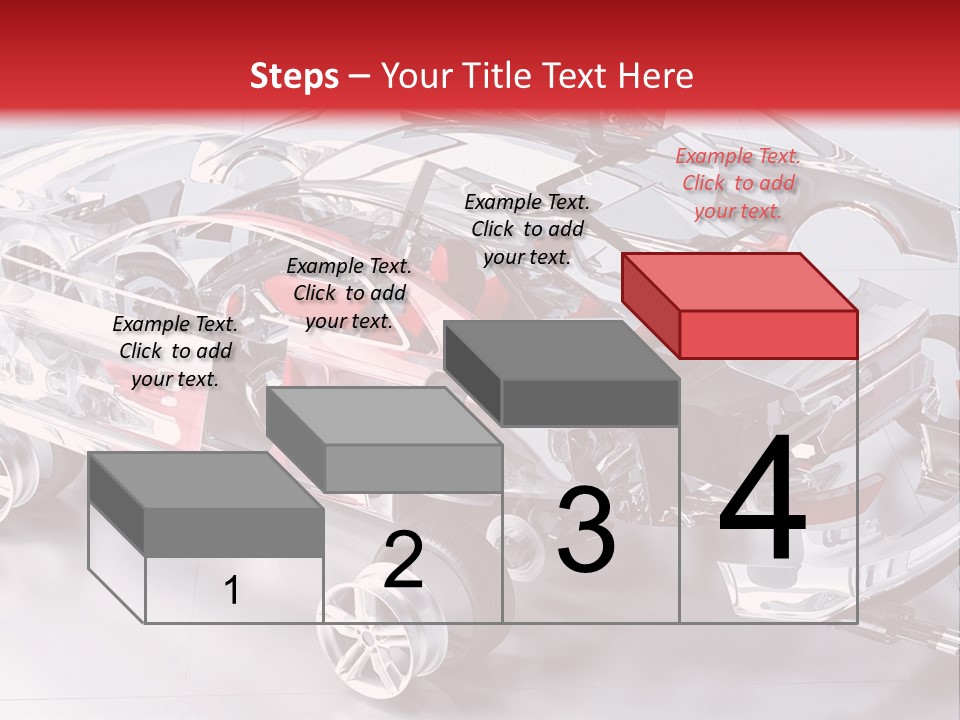 Steps – Your Title Text Here

Example Text. Click to add your text.

Example Text. Click to add your text.

Example Text. Click to add your text.

Example Text. Click to add your text.

1

2

3

4