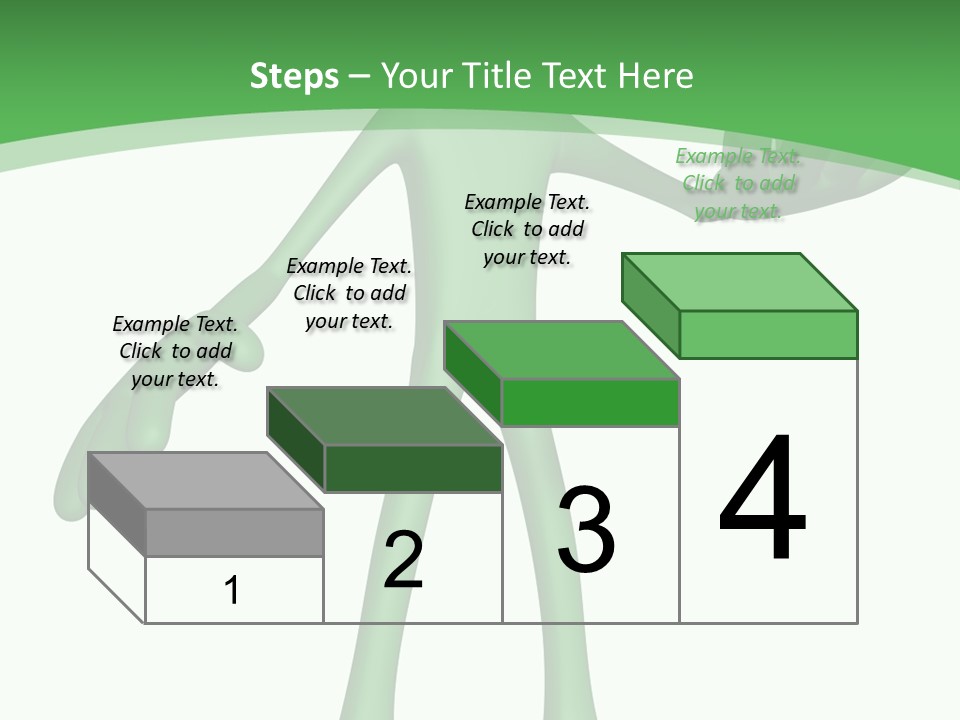 Steps – Your Title Text Here

Example Text. Click to add your text.

Example Text. Click to add your text.

Example Text. Click to add your text.

Example Text. Click to add your text.

1

2

3

4