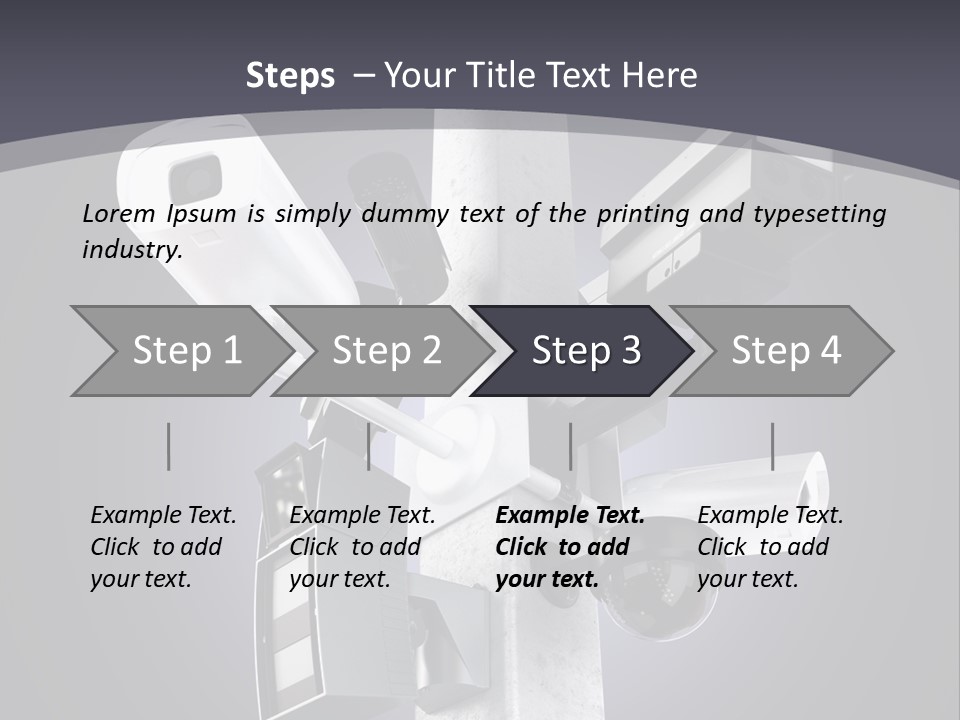 Steps – Your Title Text Here

Lorem Ipsum is simply dummy text of the printing and typesetting industry.

Step 1

Step 2

Step 3

Step 4

Example Text. Click to add your text.

Example Text. Click to add your text.

Example Text. Click to add your text.

Example Text. Click to add your text.