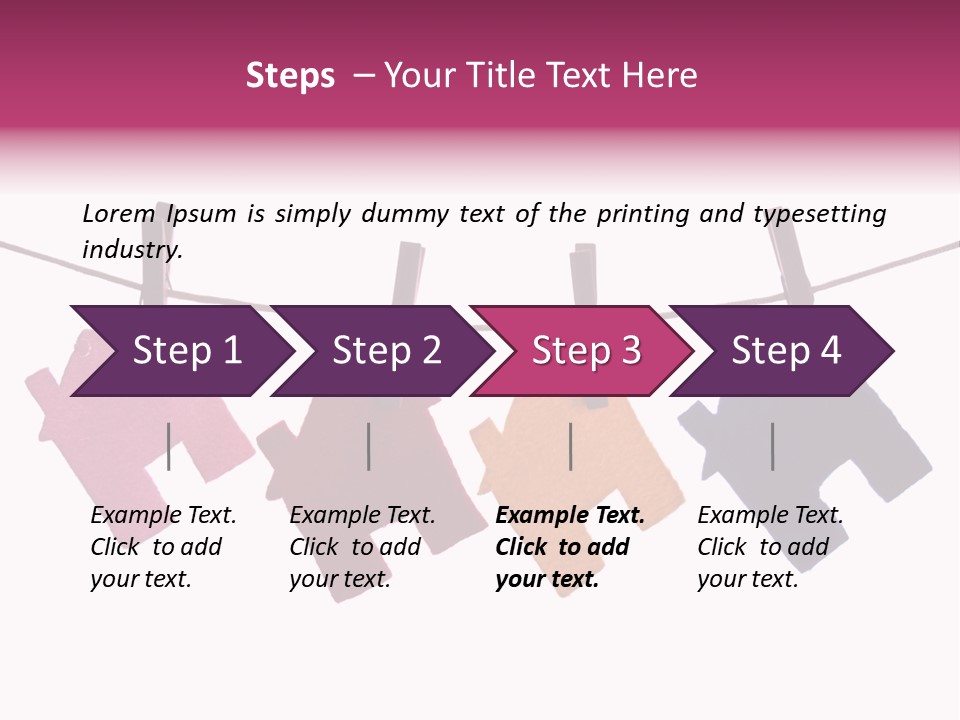 Steps – Your Title Text Here

Lorem Ipsum is simply dummy text of the printing and typesetting industry.

Step 1

Step 2

Step 3

Step 4

Example Text. Click to add your text.

Example Text. Click to add your text.

Example Text. Click to add your text.

Example Text. Click to add your text.