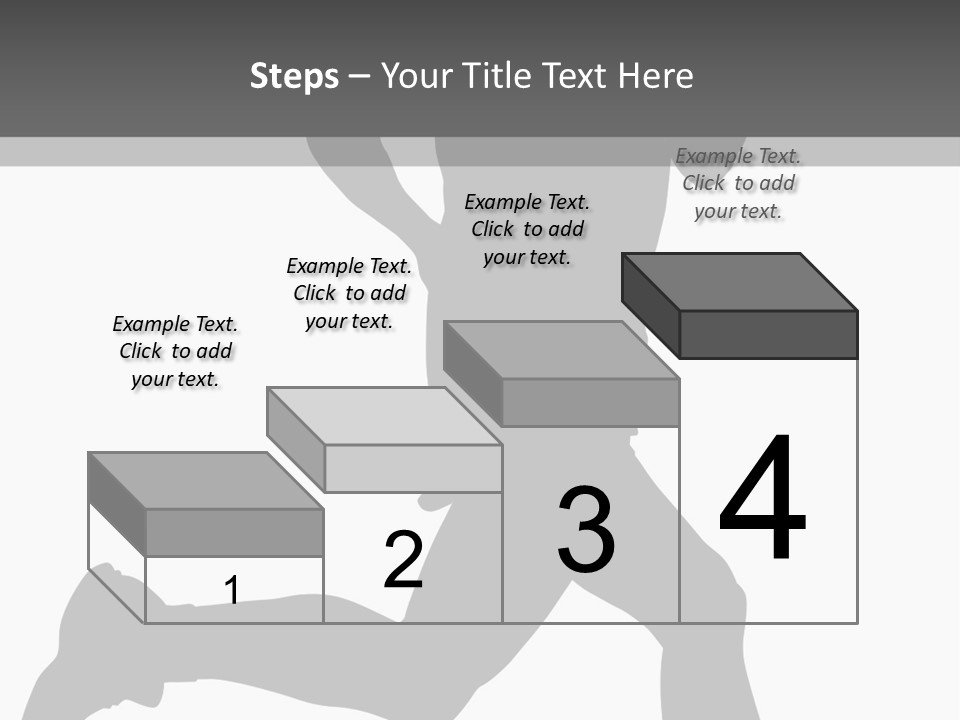 Steps – Your Title Text Here

Example Text. Click to add your text.

Example Text. Click to add your text.

Example Text. Click to add your text.

Example Text. Click to add your text.

1

2

3

4