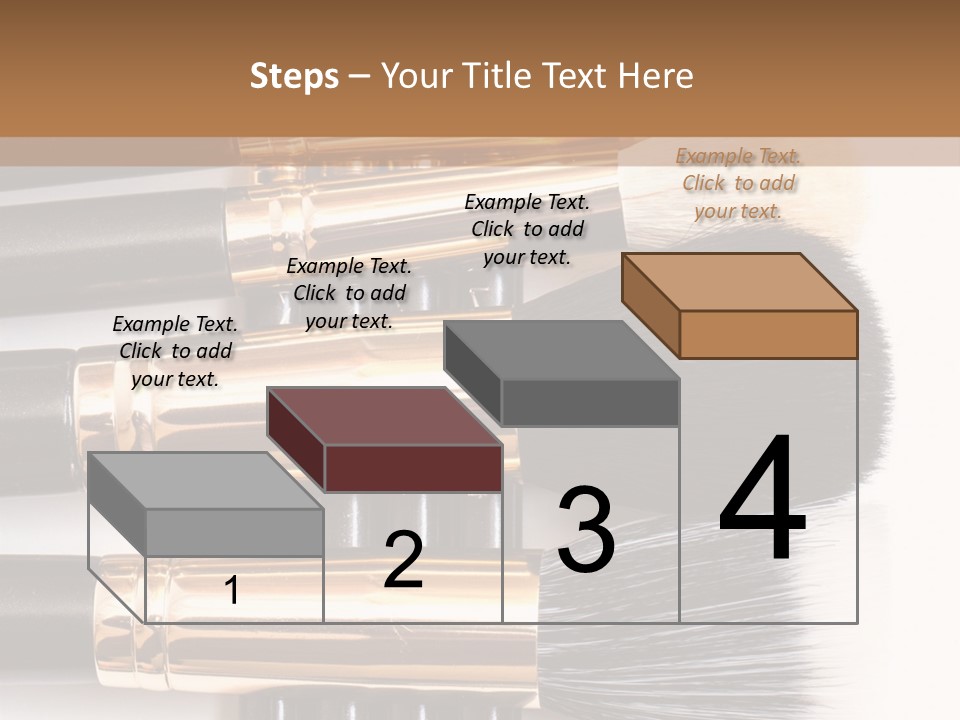 Steps – Your Title Text Here

Example Text. Click to add your text.

Example Text. Click to add your text.

Example Text. Click to add your text.

Example Text. Click to add your text.

1

2

3

4