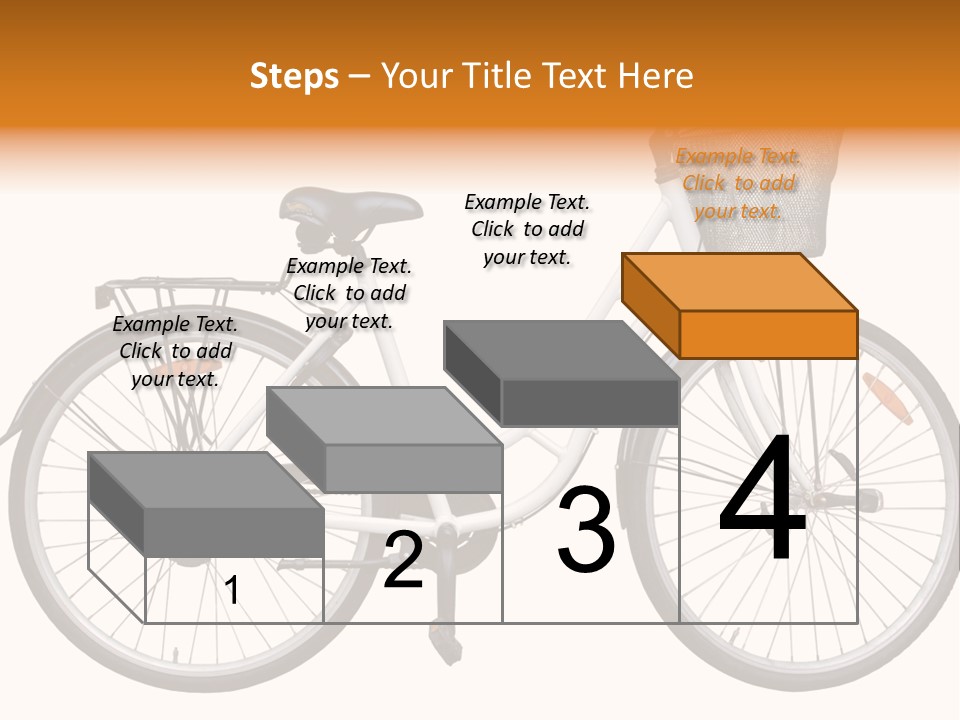 Steps – Your Title Text Here

Example Text. Click to add your text.

Example Text. Click to add your text.

Example Text. Click to add your text.

Example Text. Click to add your text.

1

2

3

4