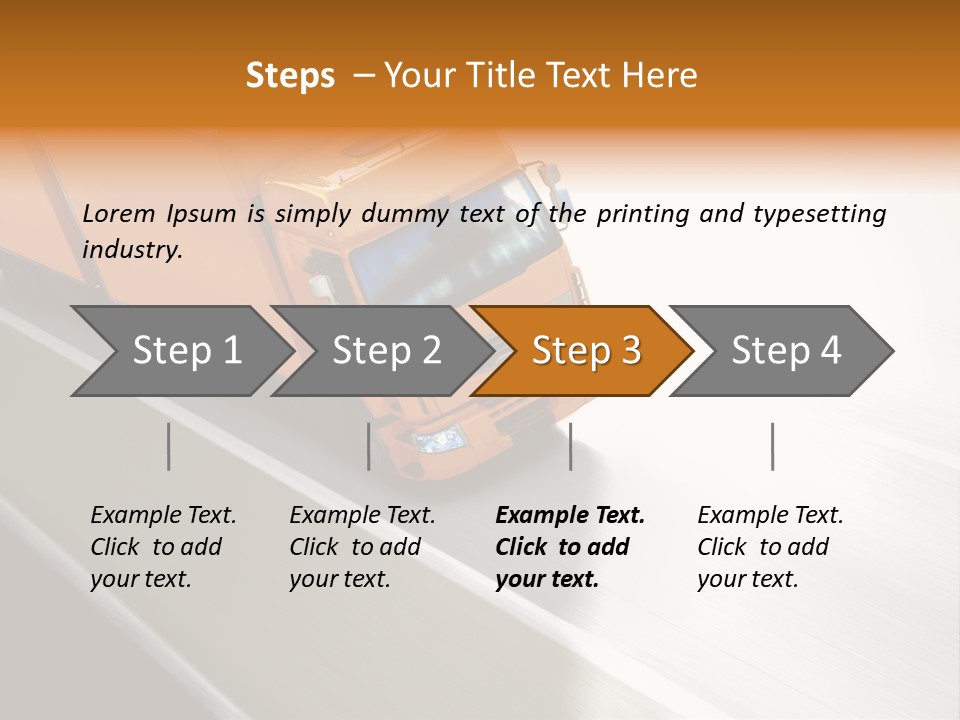 Steps – Your Title Text Here

Lorem Ipsum is simply dummy text of the printing and typesetting industry.

Step 1

Step 2

Step 3

Step 4

Example Text. Click to add your text.

Example Text. Click to add your text.

Example Text. Click to add your text.

Example Text. Click to add your text.