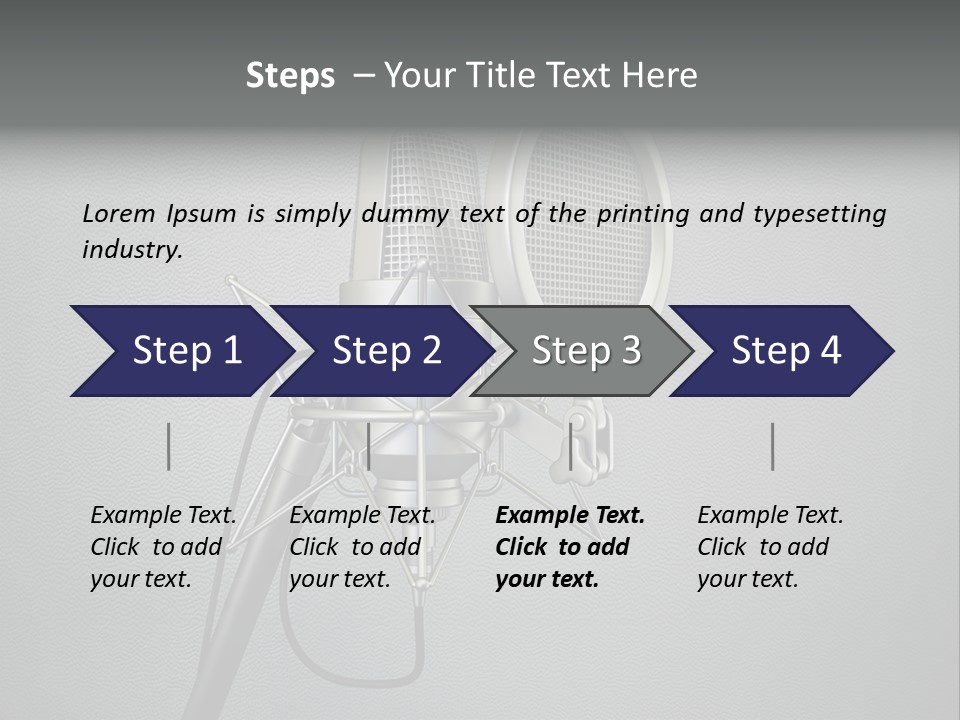 Steps – Your Title Text Here

Lorem Ipsum is simply dummy text of the printing and typesetting industry.

Step 1

Step 2

Step 3

Step 4

Example Text. Click to add your text.

Example Text. Click to add your text.

Example Text. Click to add your text.

Example Text. Click to add your text.