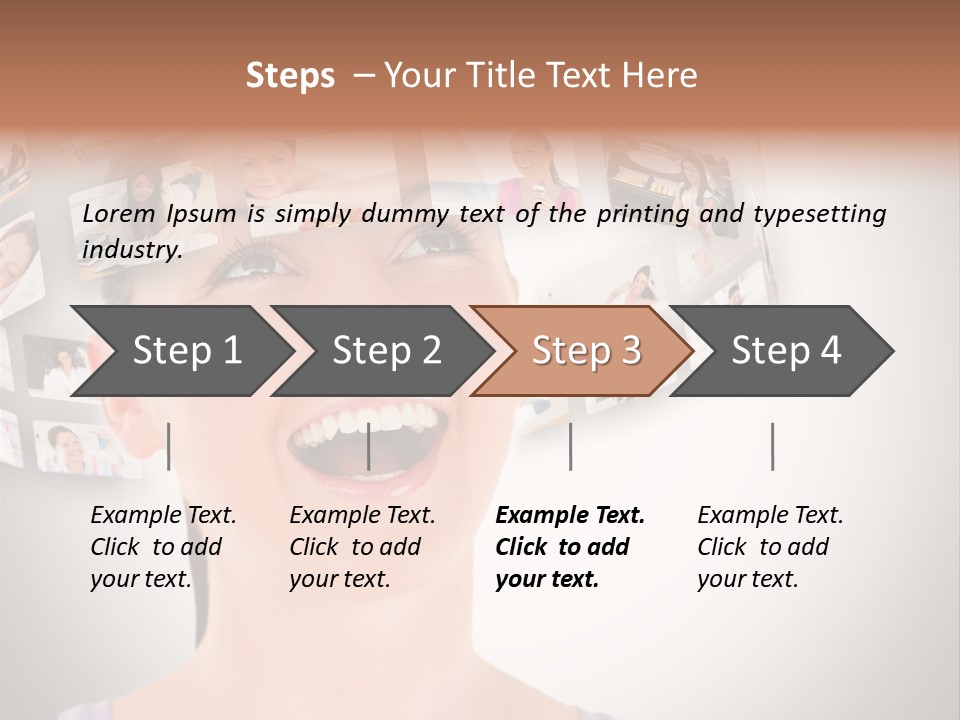 Steps – Your Title Text Here

Lorem Ipsum is simply dummy text of the printing and typesetting industry.

Step 1

Step 2

Step 3

Step 4

Example Text. Click to add your text.

Example Text. Click to add your text.

Example Text. Click to add your text.

Example Text. Click to add your text.