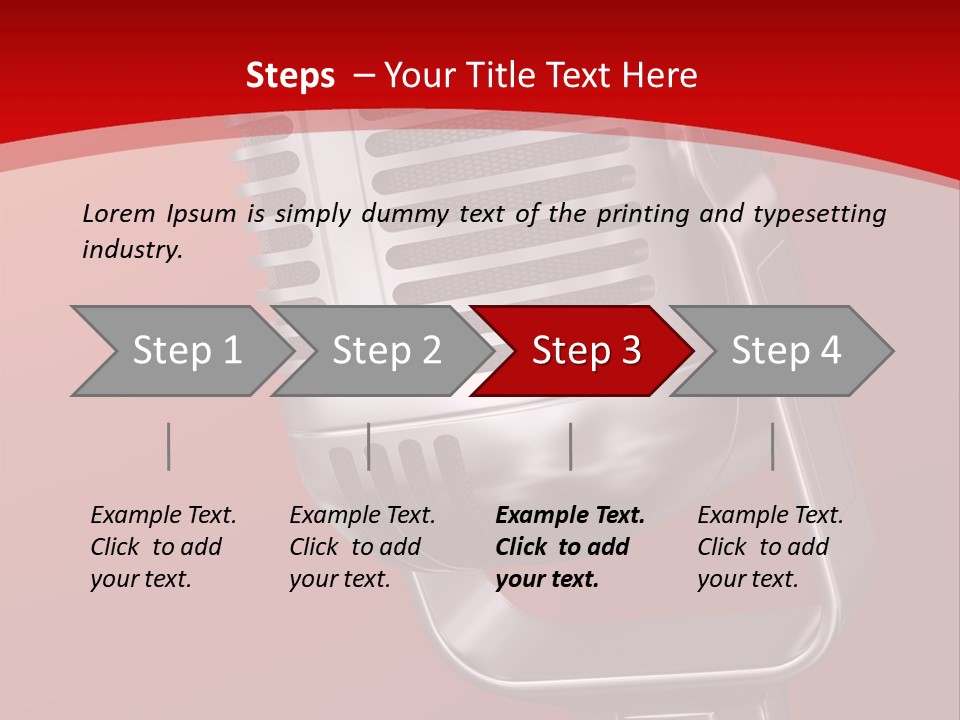 Steps – Your Title Text Here

Lorem Ipsum is simply dummy text of the printing and typesetting industry.

Step 1

Step 2

Step 3

Step 4

Example Text. Click to add your text.

Example Text. Click to add your text.

Example Text. Click to add your text.

Example Text. Click to add your text.