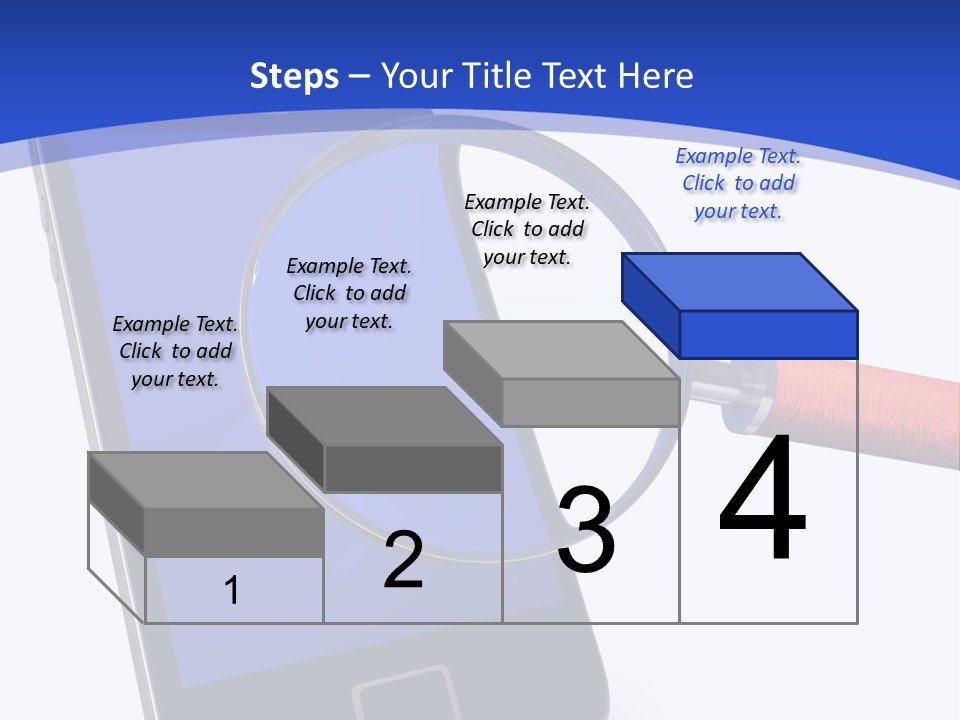 Steps – Your Title Text Here

Example Text. Click to add your text.

Example Text. Click to add your text.

Example Text. Click to add your text.

Example Text. Click to add your text.

1

2

3

4