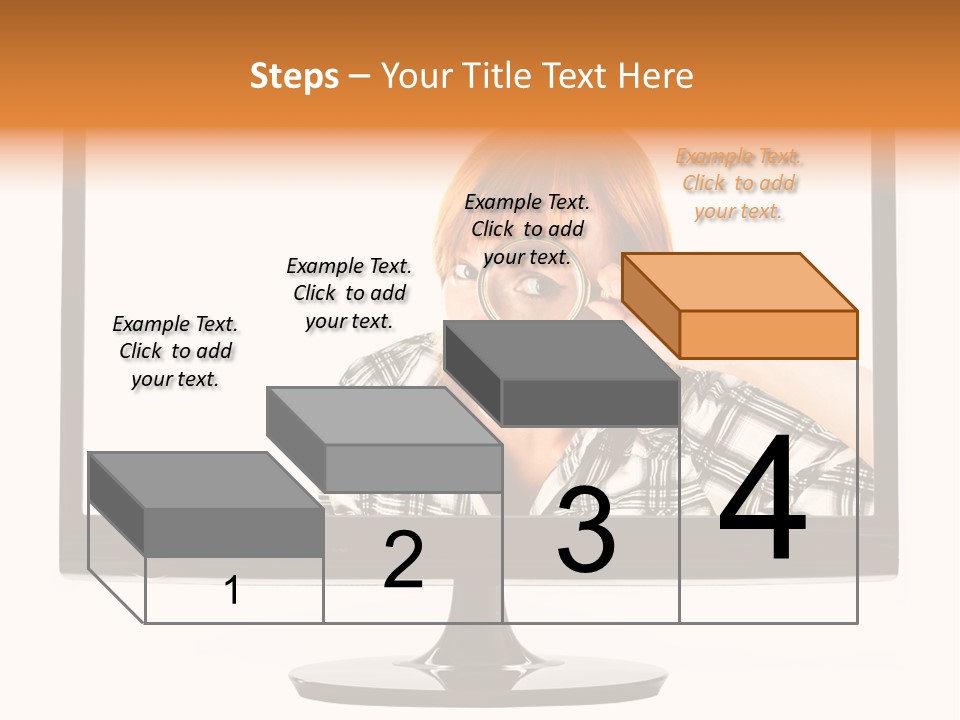 Steps – Your Title Text Here

Example Text. Click to add your text.

Example Text. Click to add your text.

Example Text. Click to add your text.

Example Text. Click to add your text.

1

2

3

4