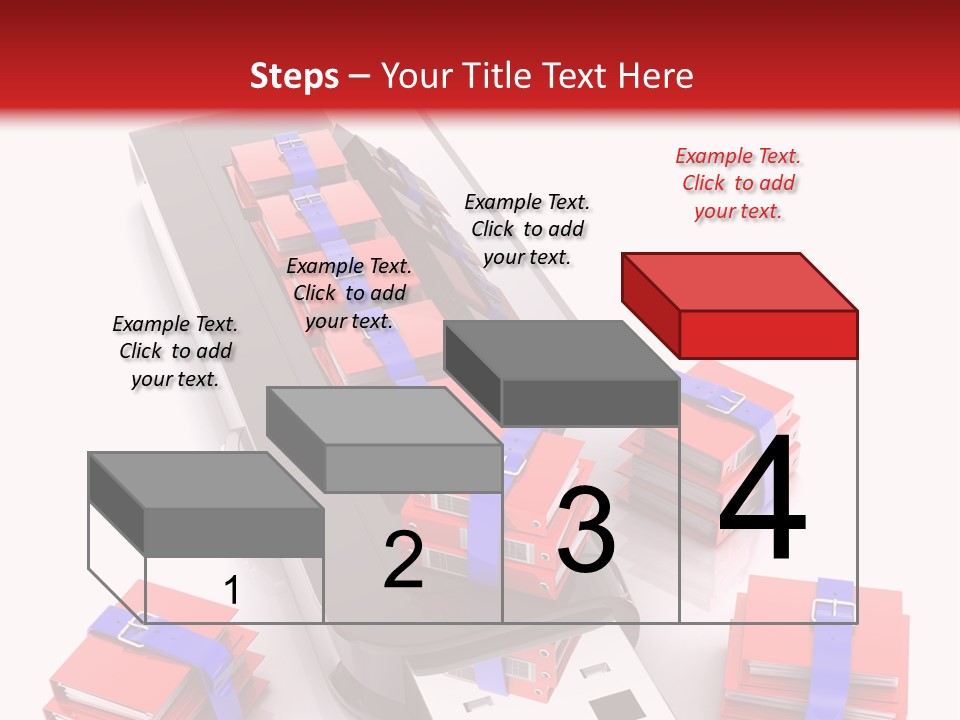 Steps – Your Title Text Here

Example Text. Click to add your text.

Example Text. Click to add your text.

Example Text. Click to add your text.

Example Text. Click to add your text.

1

2

3

4