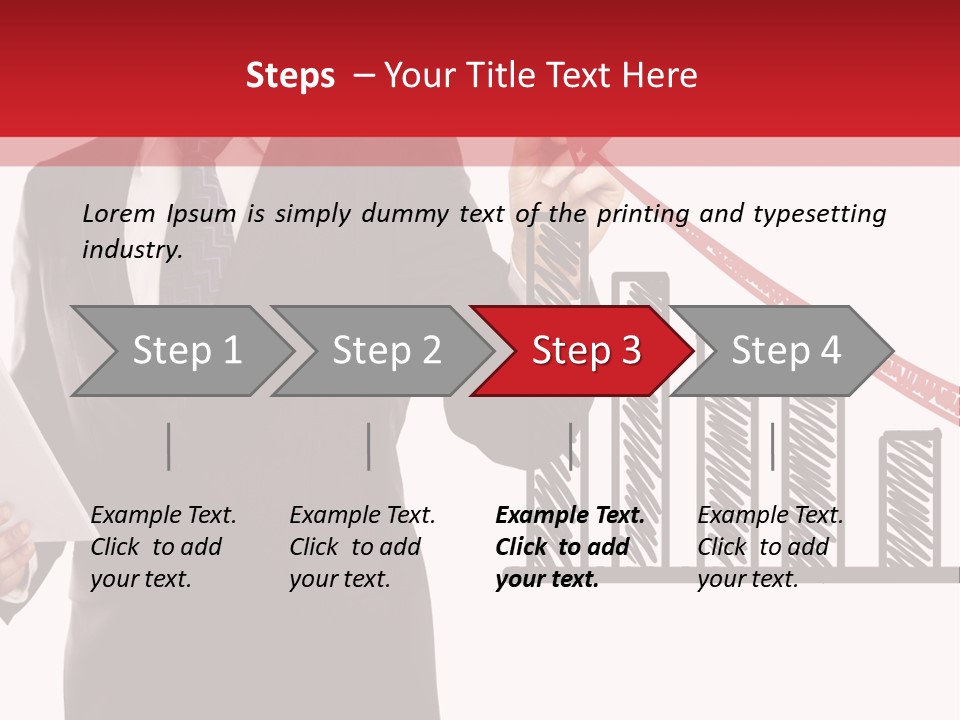 Steps – Your Title Text Here

Lorem Ipsum is simply dummy text of the printing and typesetting industry.

Step 1

Step 2

Step 3

Step 4

Example Text. Click to add your text.

Example Text. Click to add your text.

Example Text. Click to add your text.

Example Text. Click to add your text.