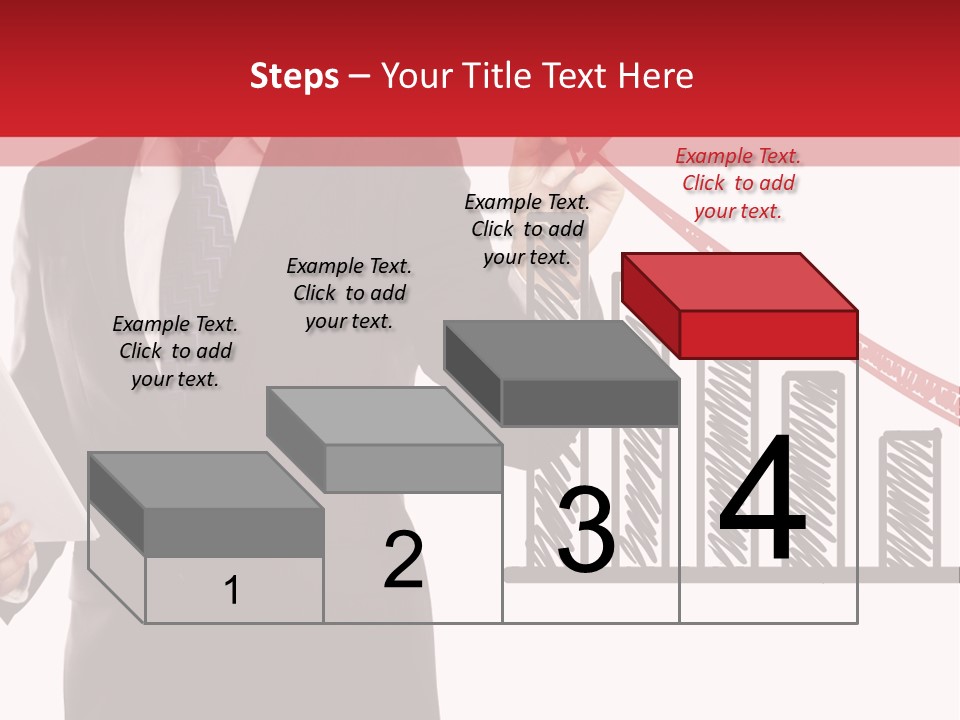 Steps – Your Title Text Here

Example Text. Click to add your text.

Example Text. Click to add your text.

Example Text. Click to add your text.

Example Text. Click to add your text.

1

2

3

4