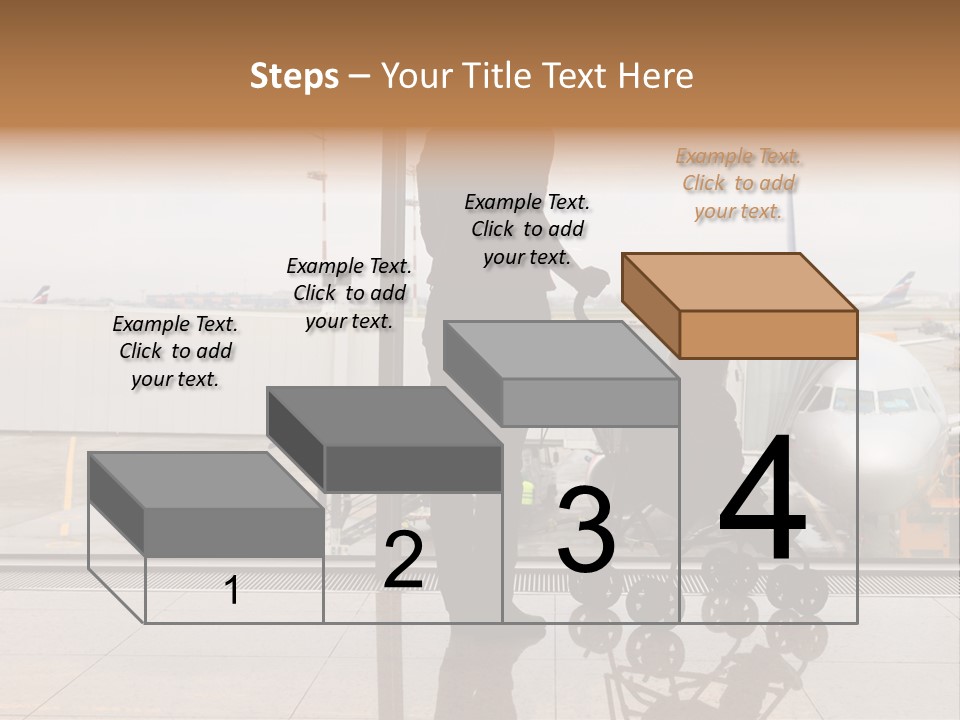 Steps – Your Title Text Here

Example Text. Click to add your text.

Example Text. Click to add your text.

Example Text. Click to add your text.

Example Text. Click to add your text.

1

2

3

4