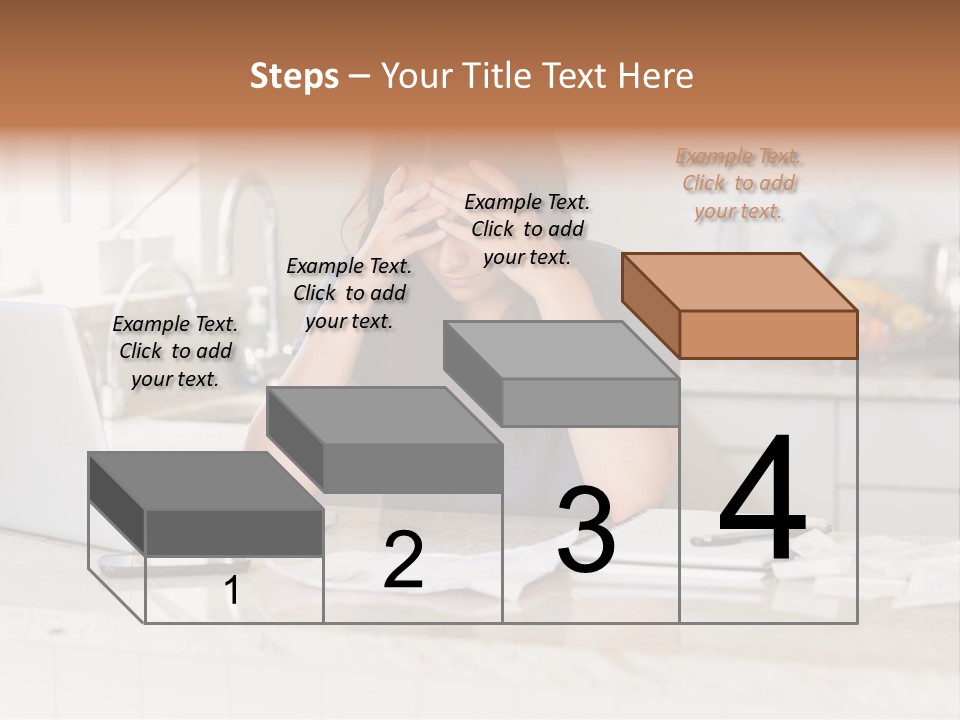 Steps – Your Title Text Here

Example Text. Click to add your text.

Example Text. Click to add your text.

Example Text. Click to add your text.

Example Text. Click to add your text.

1

2

3

4