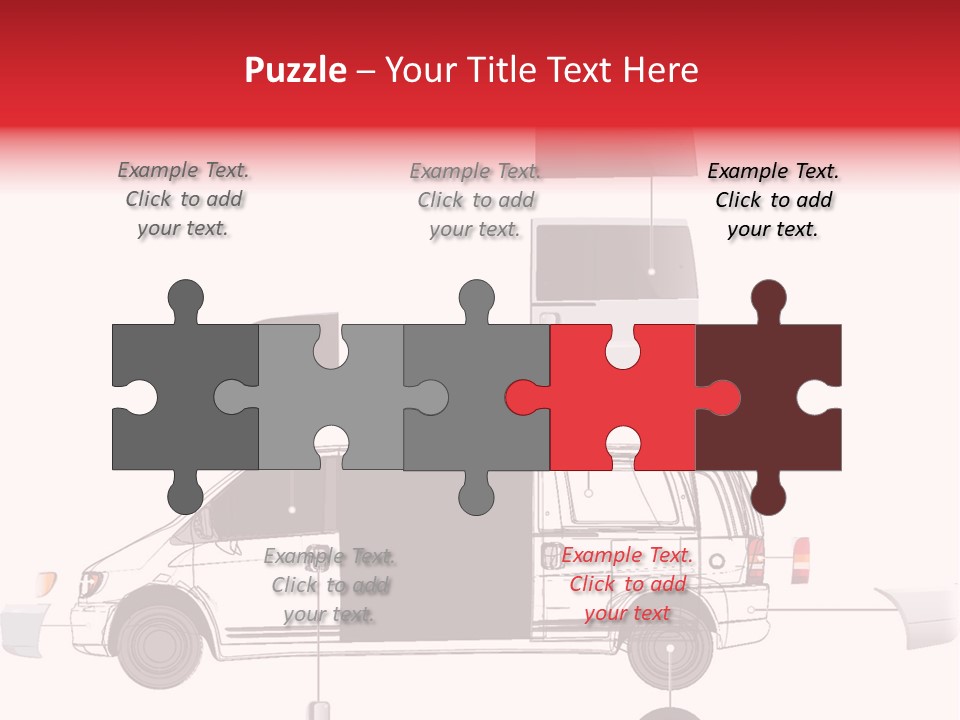 Puzzle – Your Title Text Here

Example Text. Click to add your text.

Example Text. Click to add your text.

Example Text. Click to add your text.

Example Text. Click to add your text.

Example Text. Click to add your text