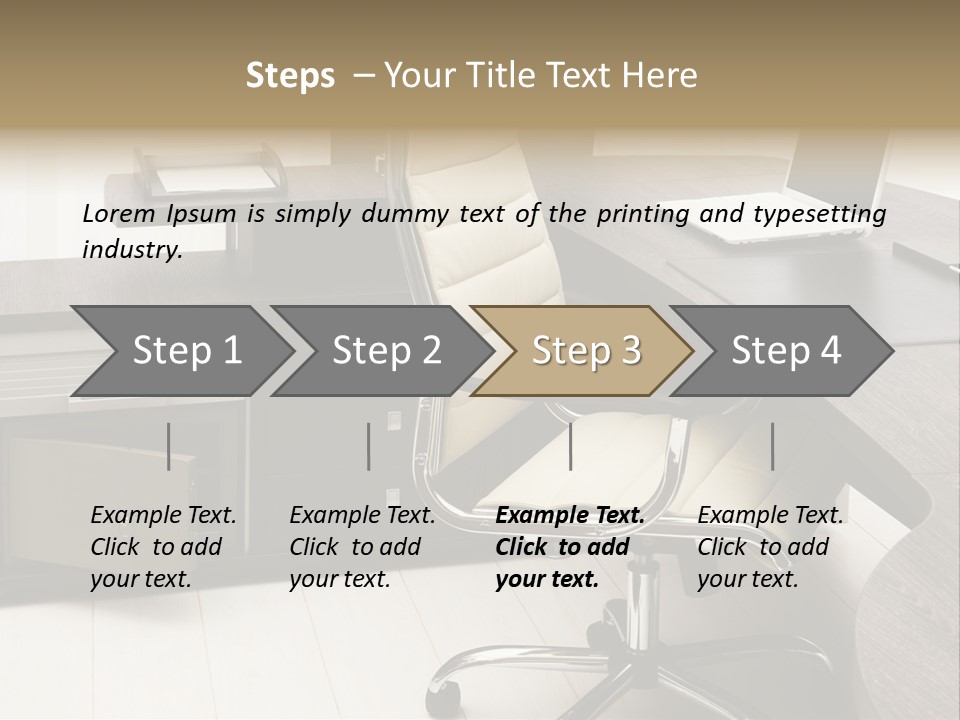 Steps – Your Title Text Here

Lorem Ipsum is simply dummy text of the printing and typesetting industry.

Step 1

Step 2

Step 3

Step 4

Example Text. Click to add your text.

Example Text. Click to add your text.

Example Text. Click to add your text.

Example Text. Click to add your text.