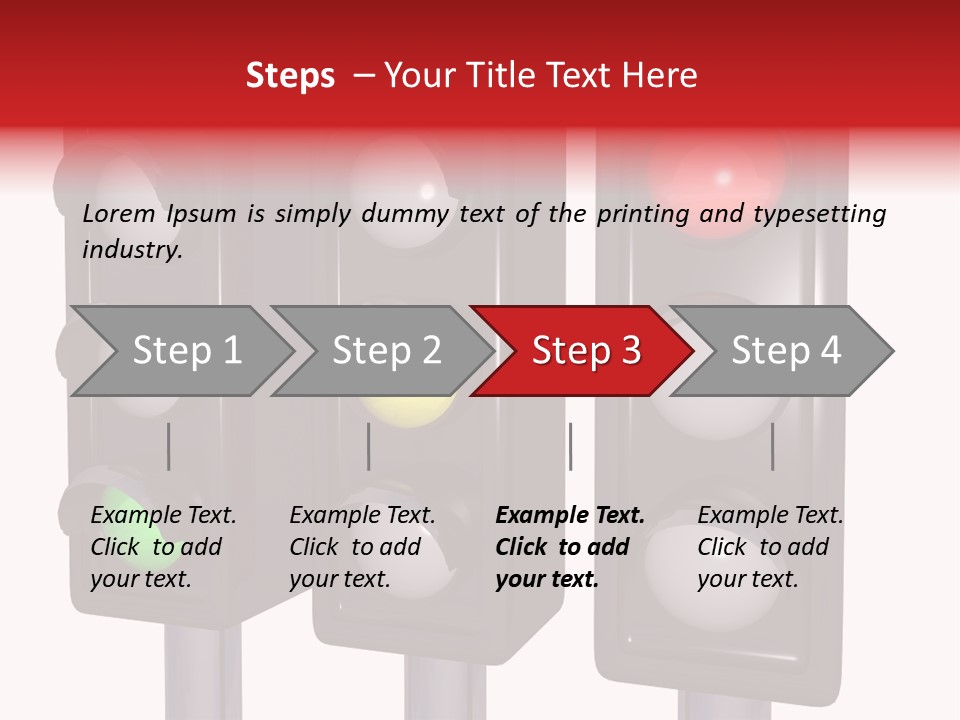 Steps – Your Title Text Here

Lorem Ipsum is simply dummy text of the printing and typesetting industry.

Step 1

Step 2

Step 3

Step 4

Example Text. Click to add your text.

Example Text. Click to add your text.

Example Text. Click to add your text.

Example Text. Click to add your text.