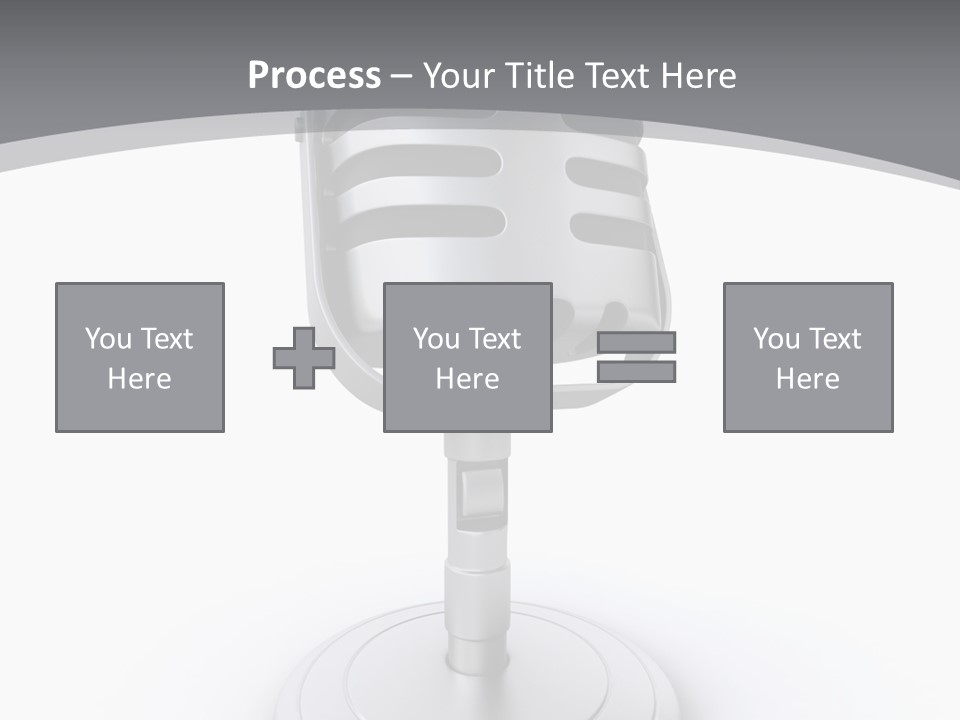 Process – Your Title Text Here

You Text Here

You Text Here

You Text Here