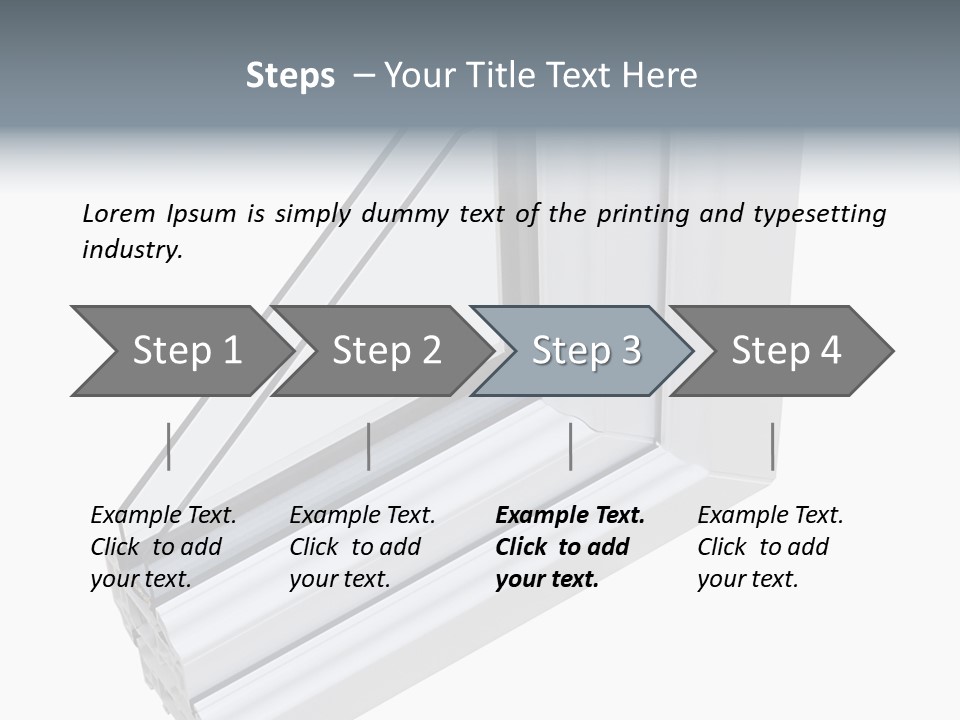 Steps – Your Title Text Here

Lorem Ipsum is simply dummy text of the printing and typesetting industry.

Step 1

Step 2

Step 3

Step 4

Example Text. Click to add your text.

Example Text. Click to add your text.

Example Text. Click to add your text.

Example Text. Click to add your text.