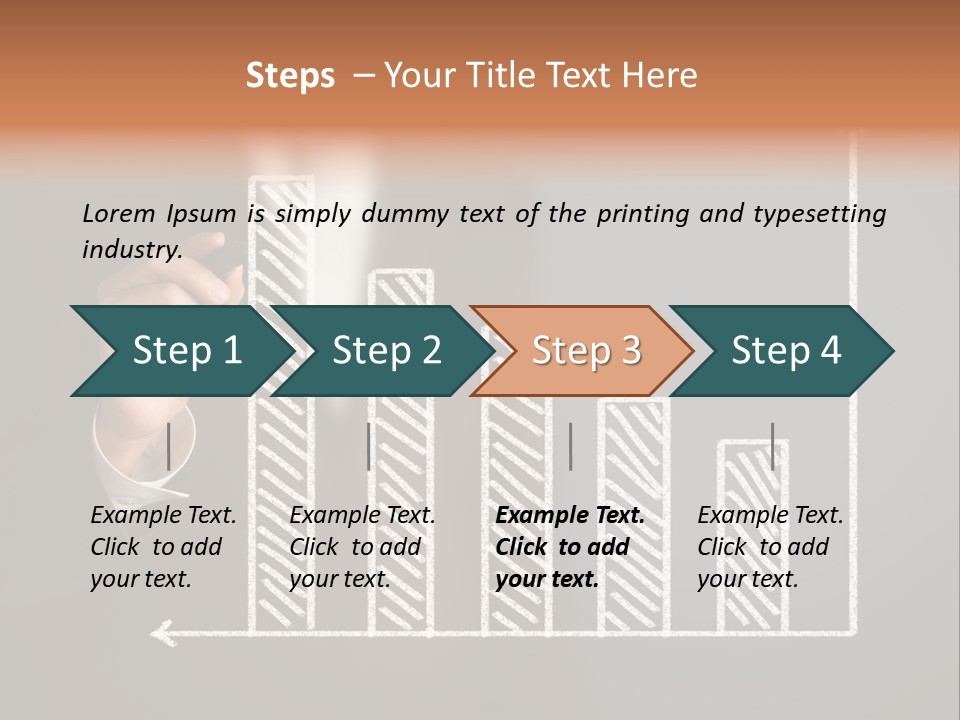 Steps – Your Title Text Here

Lorem Ipsum is simply dummy text of the printing and typesetting industry.

Step 1

Step 2

Step 3

Step 4

Example Text. Click to add your text.

Example Text. Click to add your text.

Example Text. Click to add your text.

Example Text. Click to add your text.