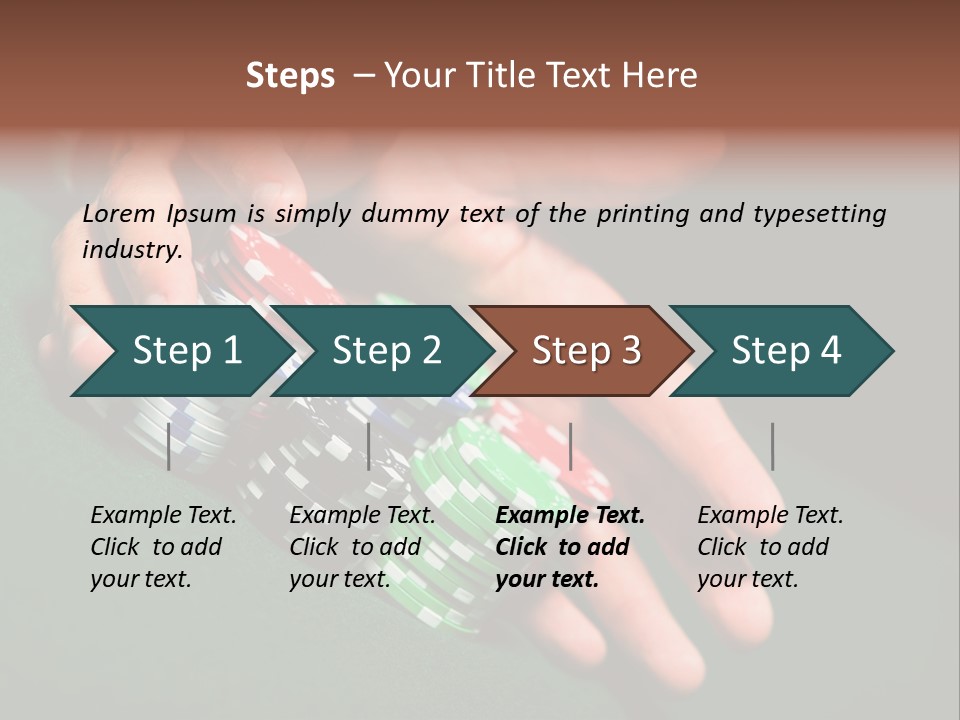 Steps – Your Title Text Here

Lorem Ipsum is simply dummy text of the printing and typesetting industry.

Step 1

Step 2

Step 3

Step 4

Example Text. Click to add your text.

Example Text. Click to add your text.

Example Text. Click to add your text.

Example Text. Click to add your text.