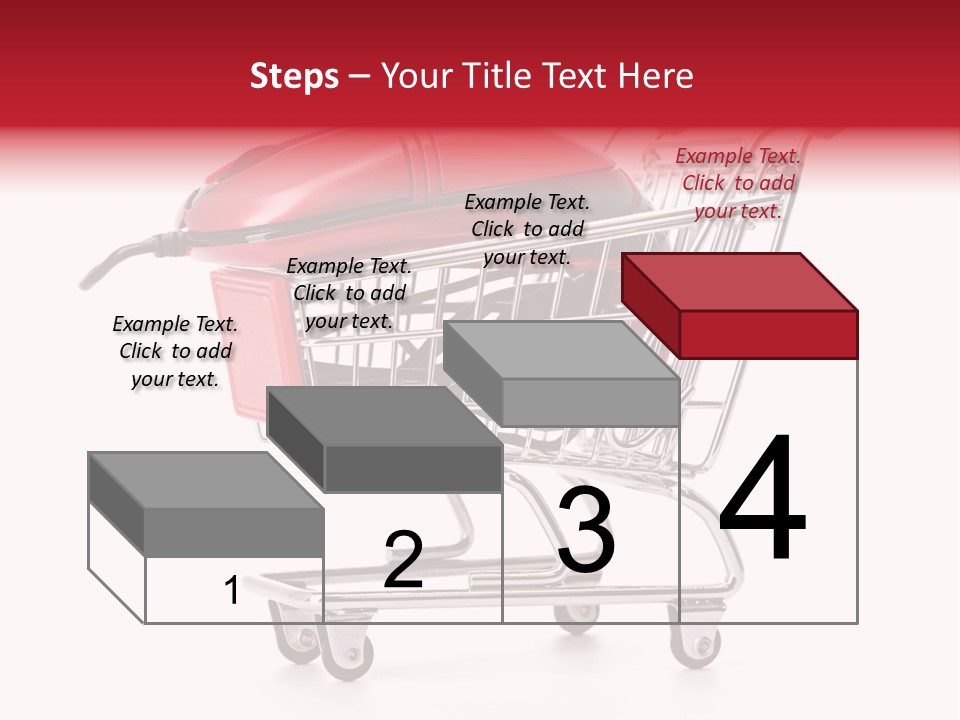 Steps – Your Title Text Here

Example Text. Click to add your text.

Example Text. Click to add your text.

Example Text. Click to add your text.

Example Text. Click to add your text.

1

2

3

4